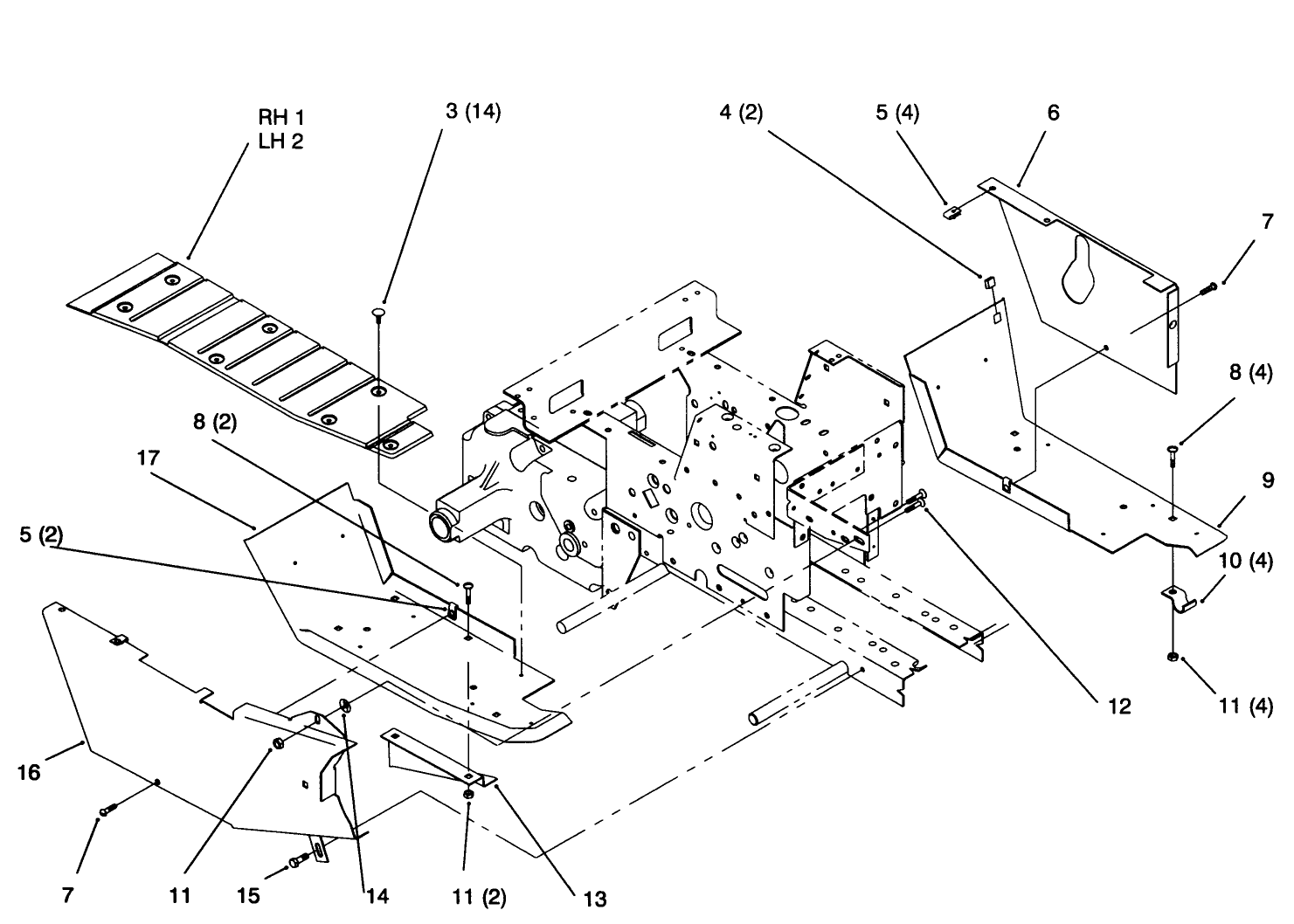 RH 1
LH 2

3 (14)

4 (2)

5 (4)

6

7

8 (4)

9

10 (4)

11 (4)

12

8 (2)

17

5 (2)

16

7

11

15

14

11 (2)

13