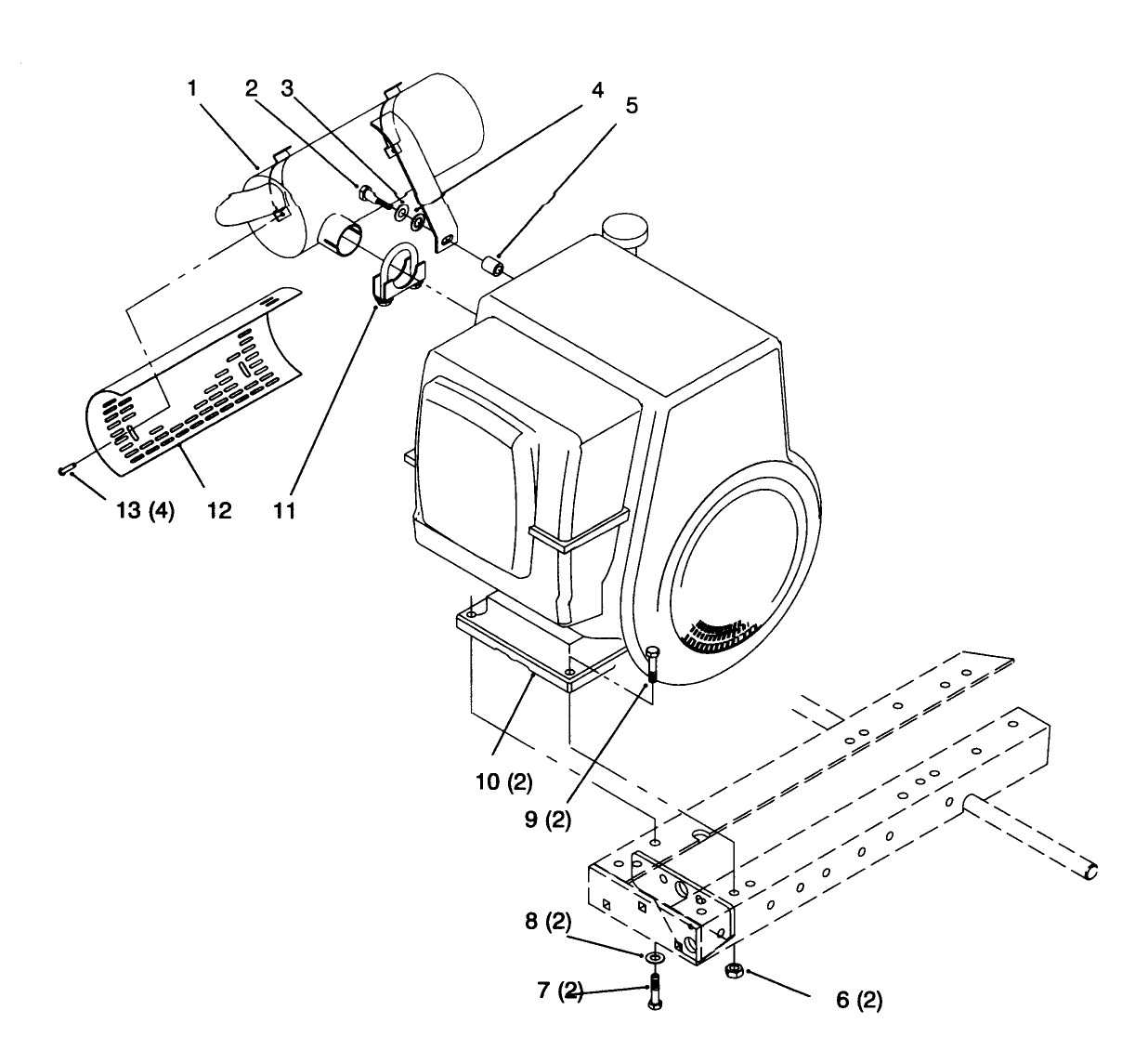 1
2
3
4
5
13 (4)
12
11
10 (2)
9 (2)
8 (2)
7 (2)
6 (2)