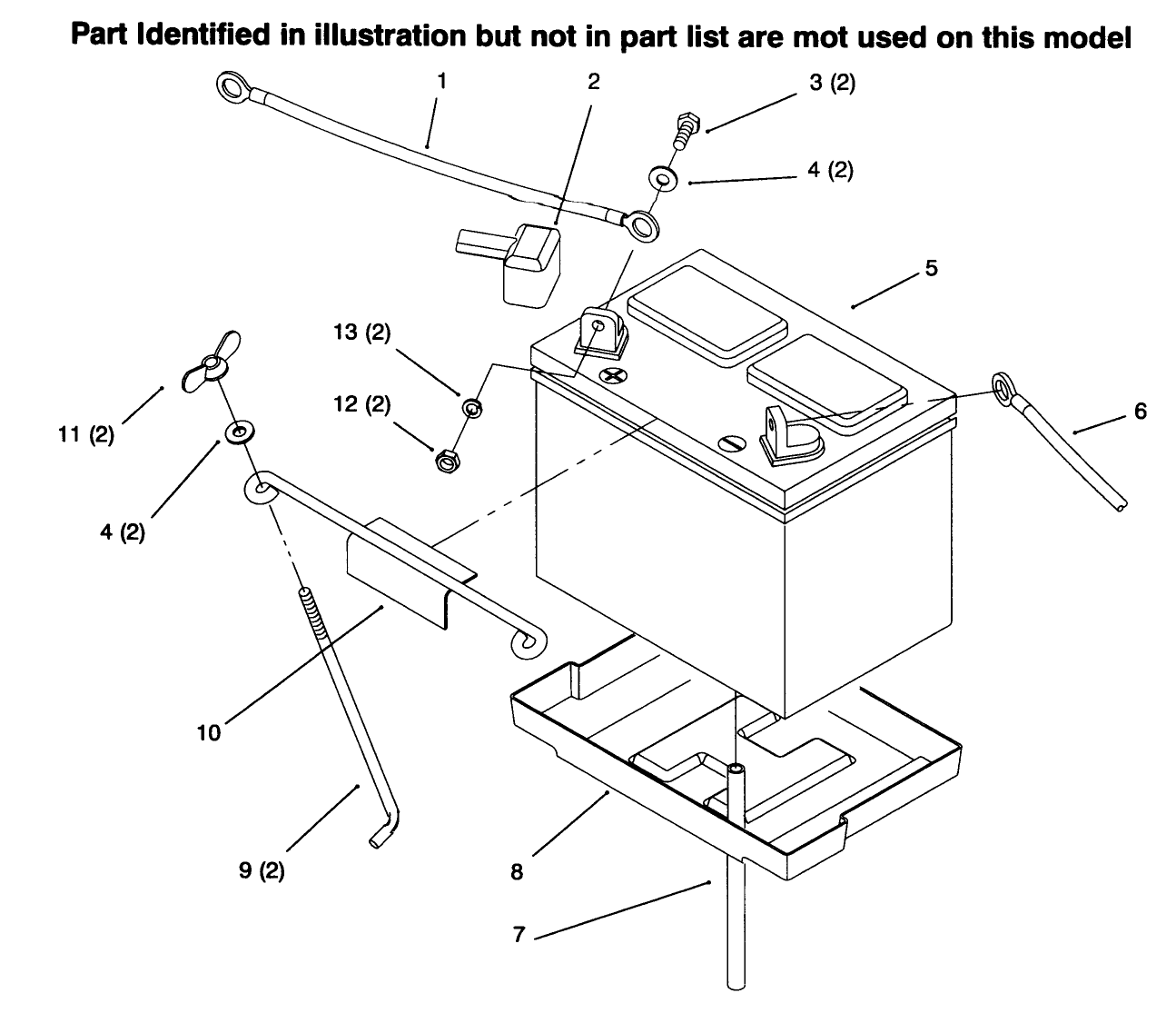 Part Identified in illustration but not in part list are mot used on this model

1
2
3 (2)
4 (2)
5
13 (2)
12 (2)
11 (2)
4 (2)
6
10
9 (2)
8
7