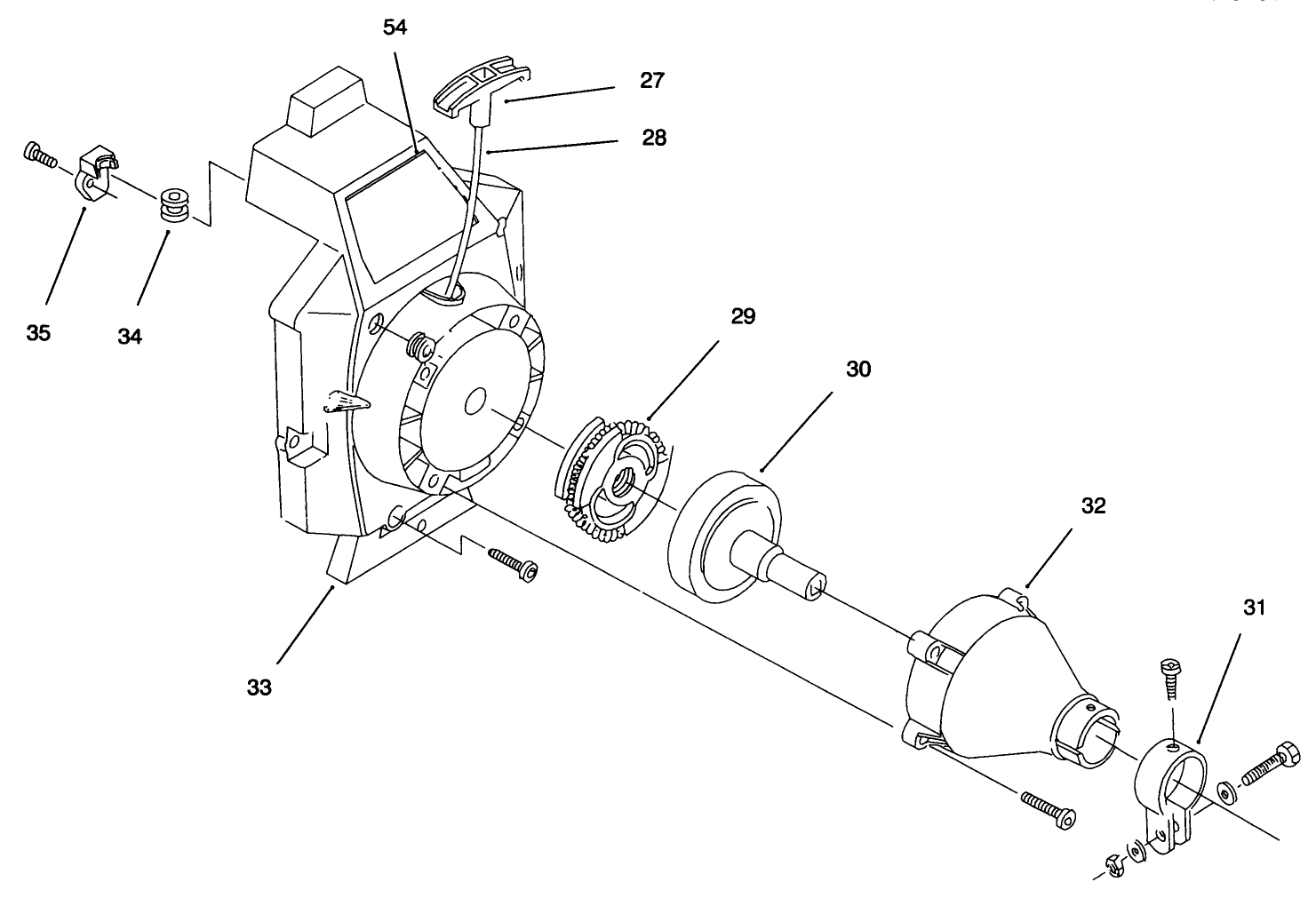 54
27
28
35
34
29
30
32
31
33