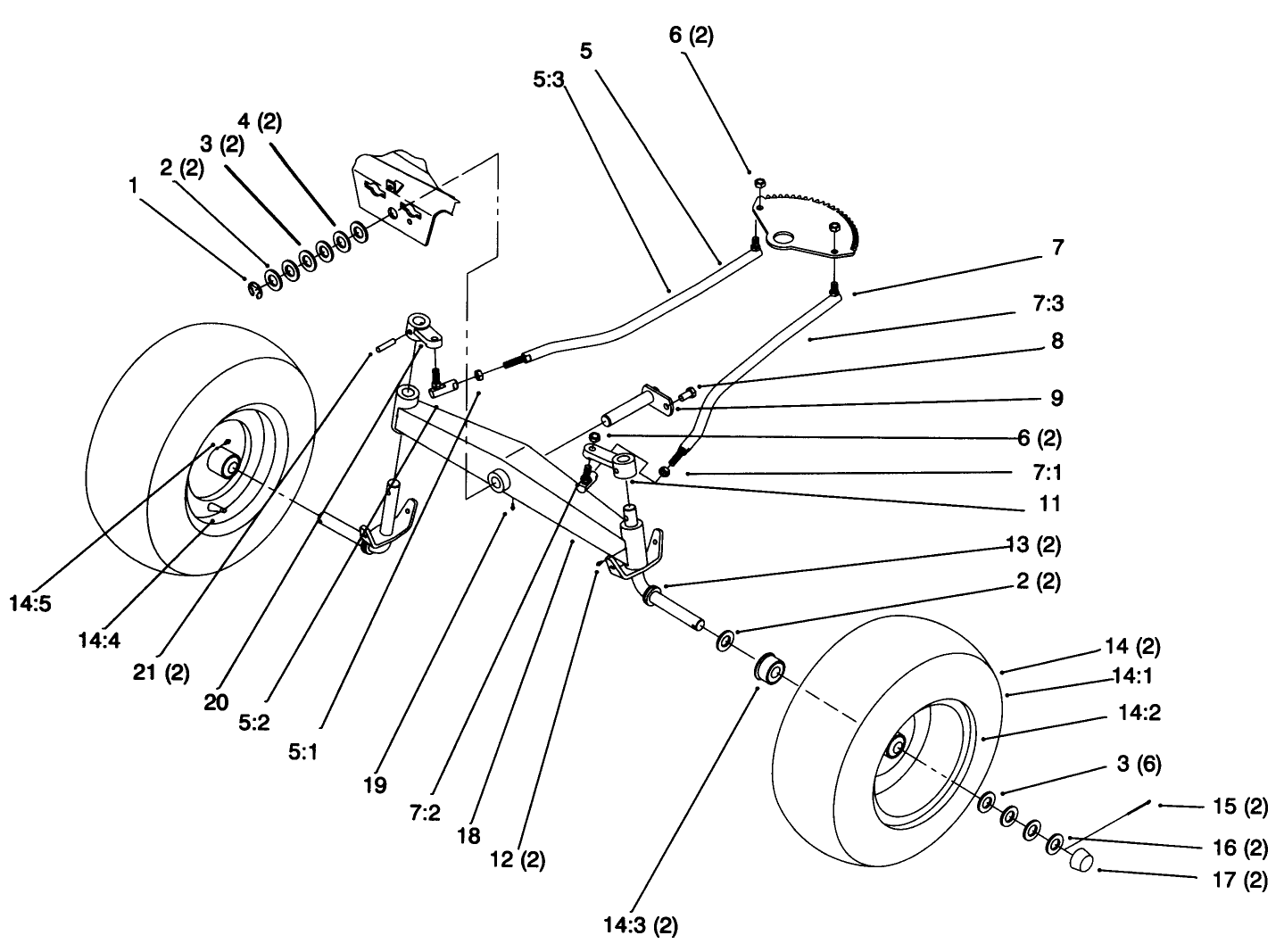 6 (2)
5
5:3
4 (2)
3 (2)
2 (2)
1
7
7:3
8
9
6 (2)
7:1
11
13 (2)
2 (2)
14 (2)
14:1
14:2
3 (6)
15 (2)
16 (2)
17 (2)
14:5
14:4
21 (2)
20
5:2
5:1
19
7:2
18
12 (2)
14:3 (2)