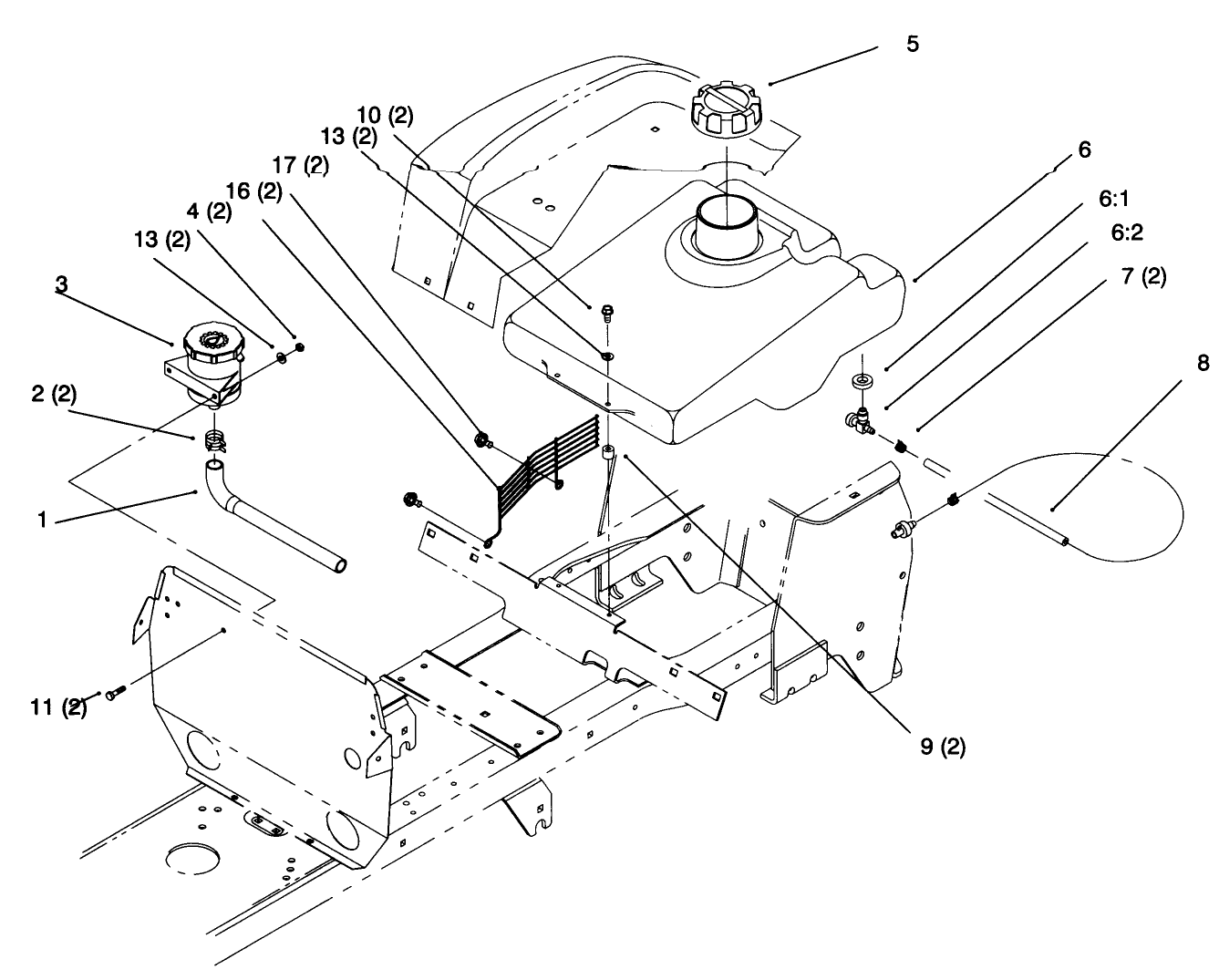 5
10 (2)
13 (2)
17 (2)
16 (2)
4 (2)
13 (2)
3
2 (2)
1
6
6:1
6:2
7 (2)
8
11 (2)
9 (2)