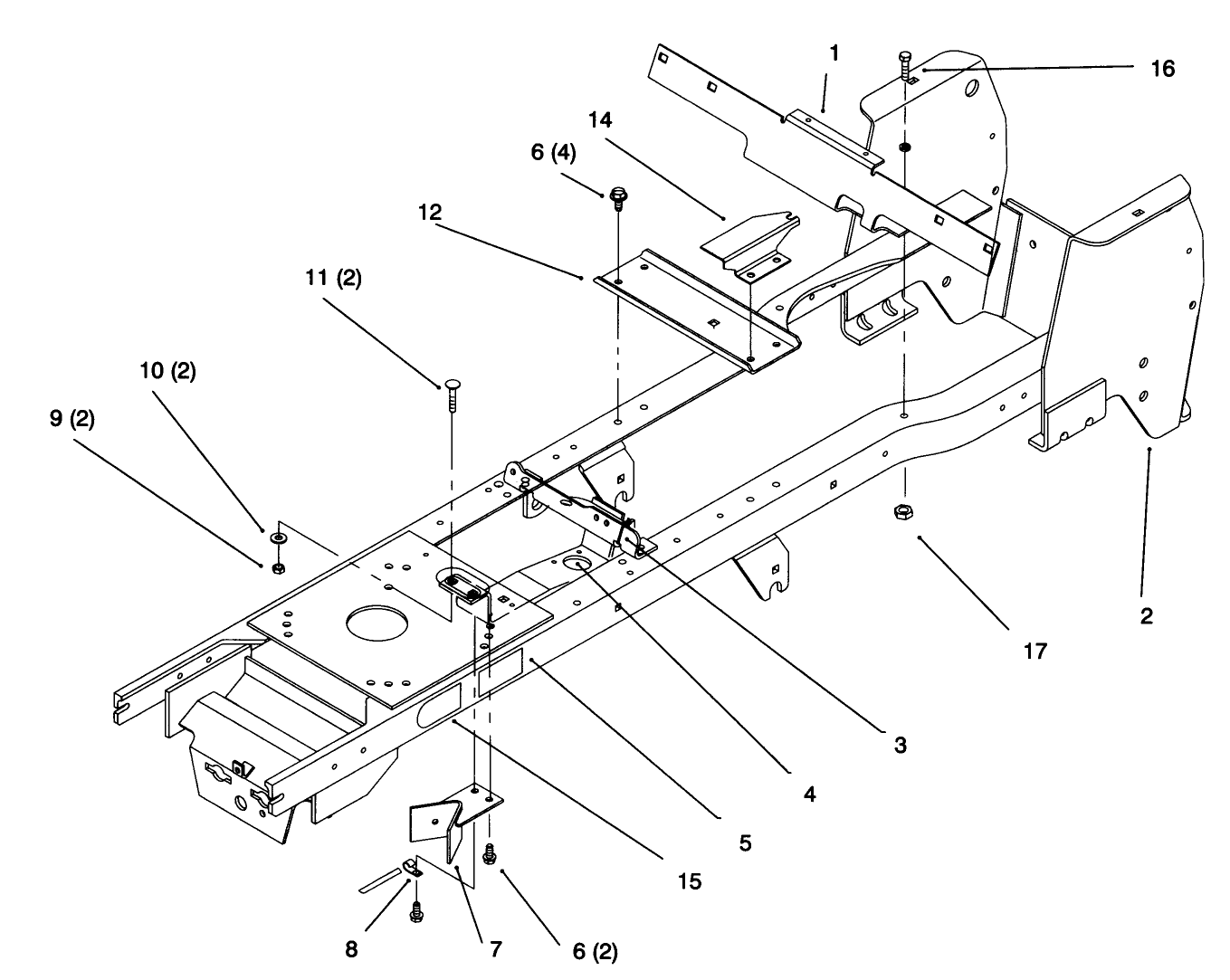 1
16
14
6 (4)
12
11 (2)
10 (2)
9 (2)
2
17
3
4
5
15
8
7
6 (2)