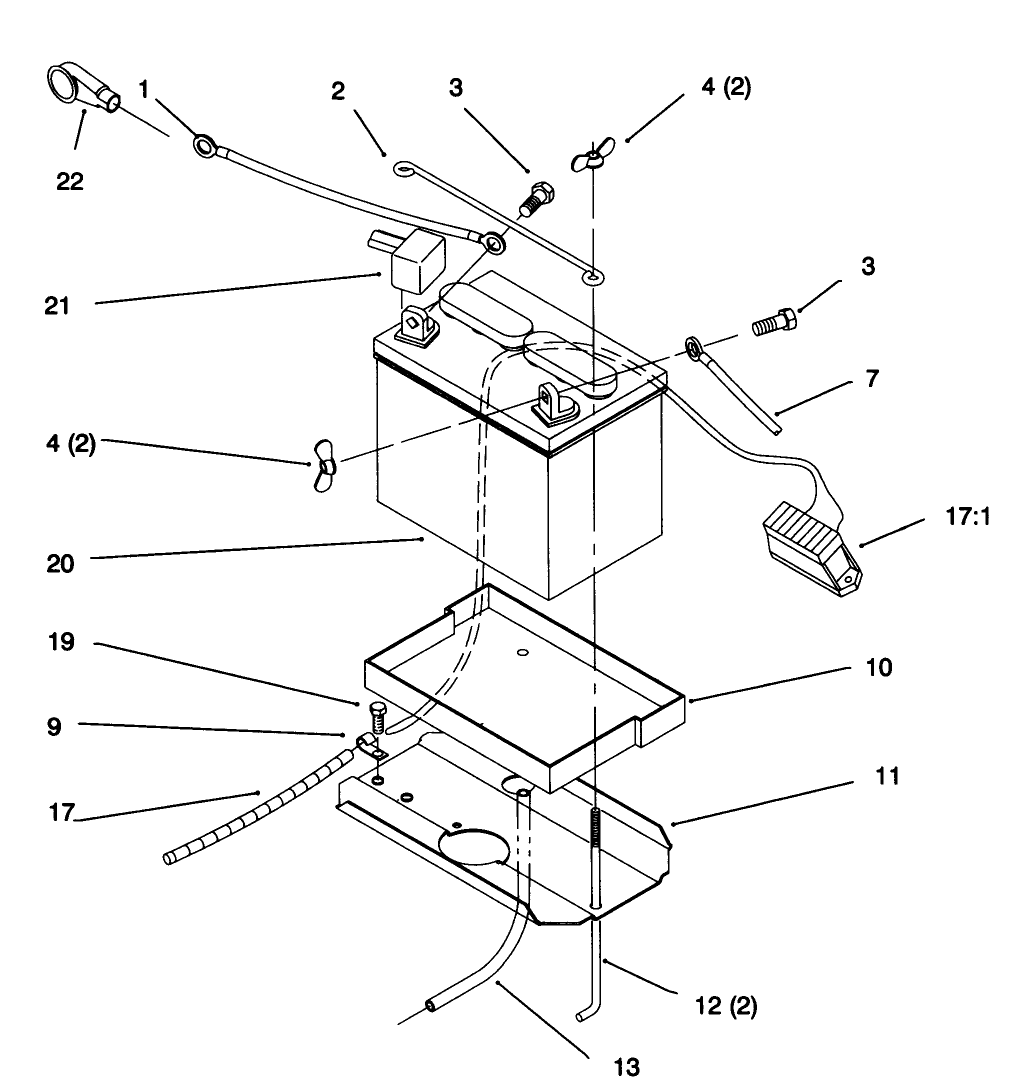 1
2
3
4 (2)
22
21
3
7
4 (2)
17:1
20
19
10
9
11
17
12 (2)
13