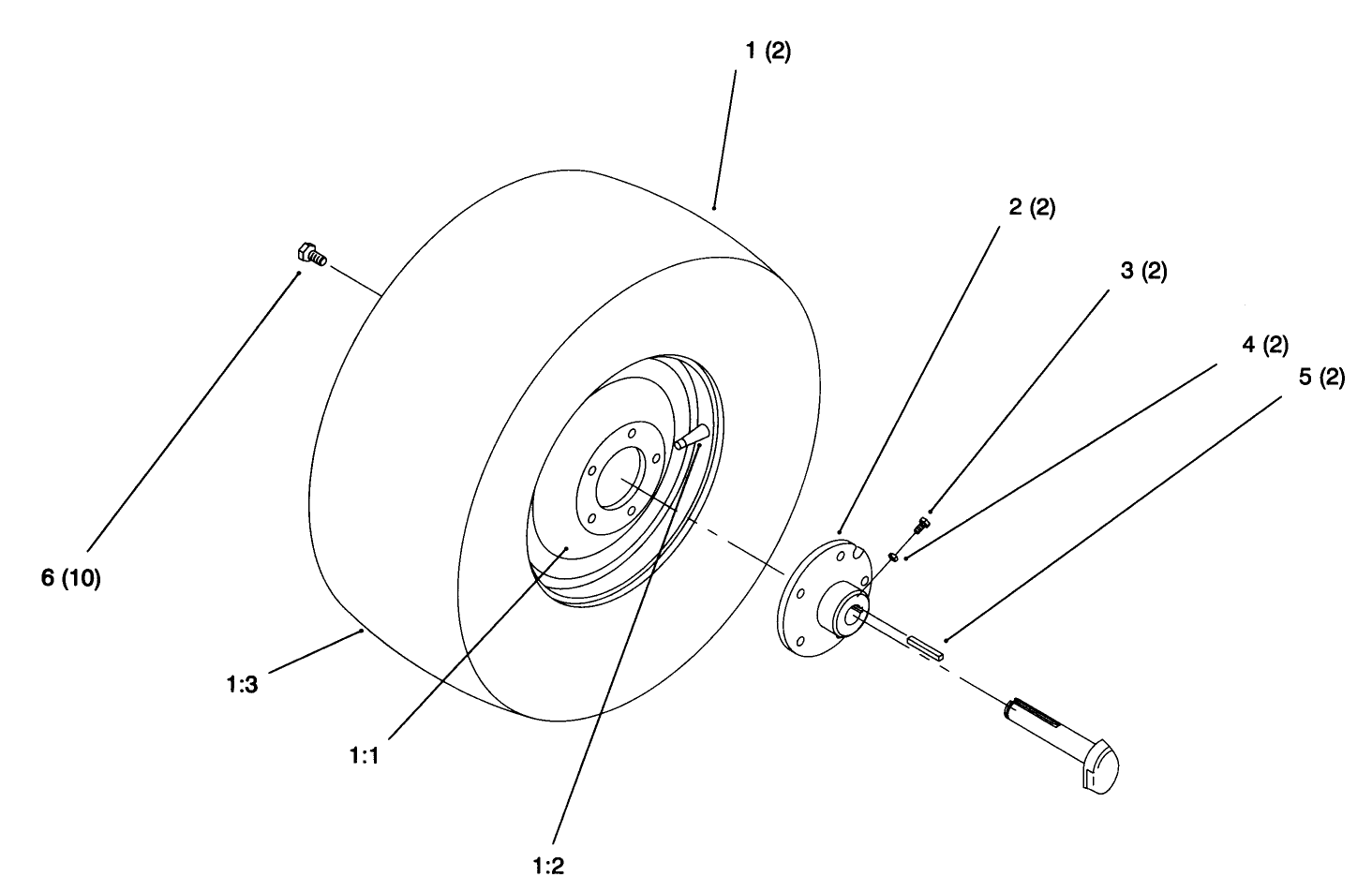 1 (2)

2 (2)

3 (2)

4 (2)

5 (2)

6 (10)

1:3

1:1

1:2