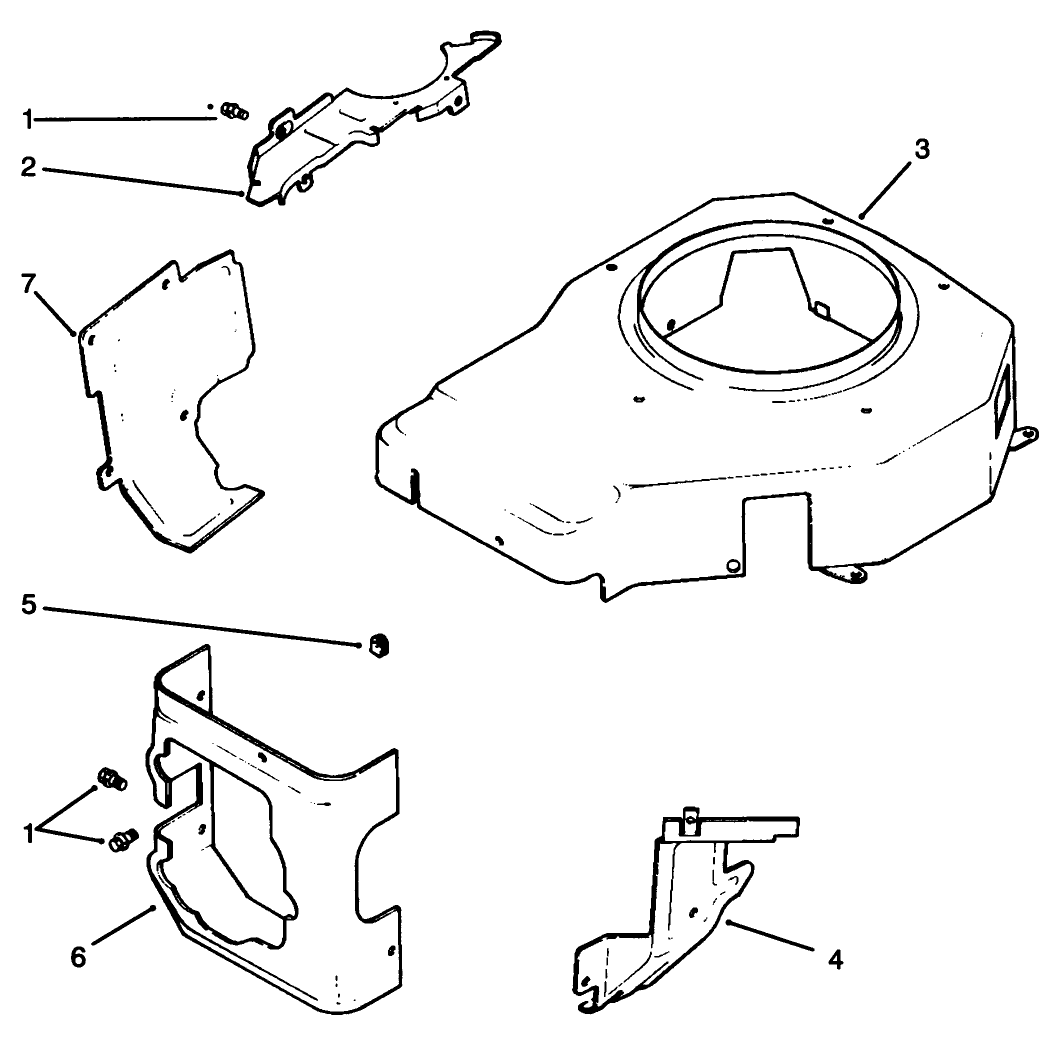 1
2
3
7
5
1
6
4