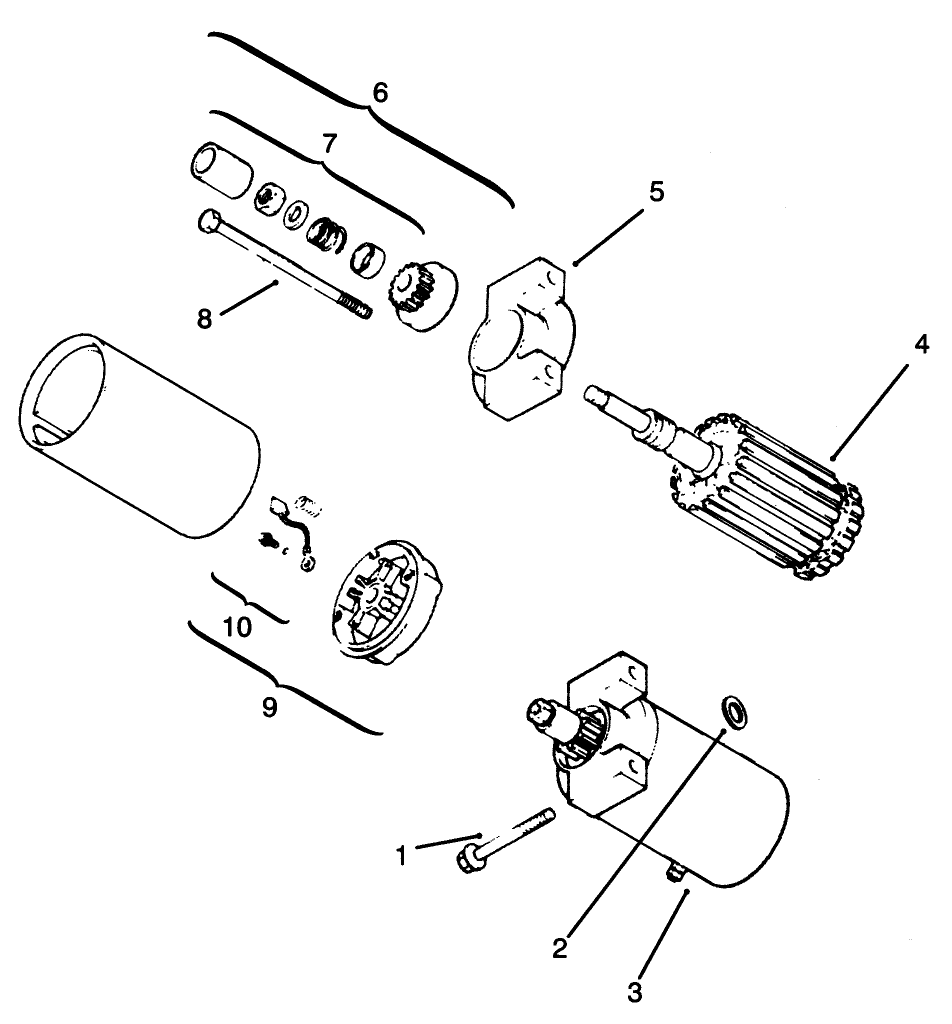 6
7
5
8
4
10
9
1
2
3