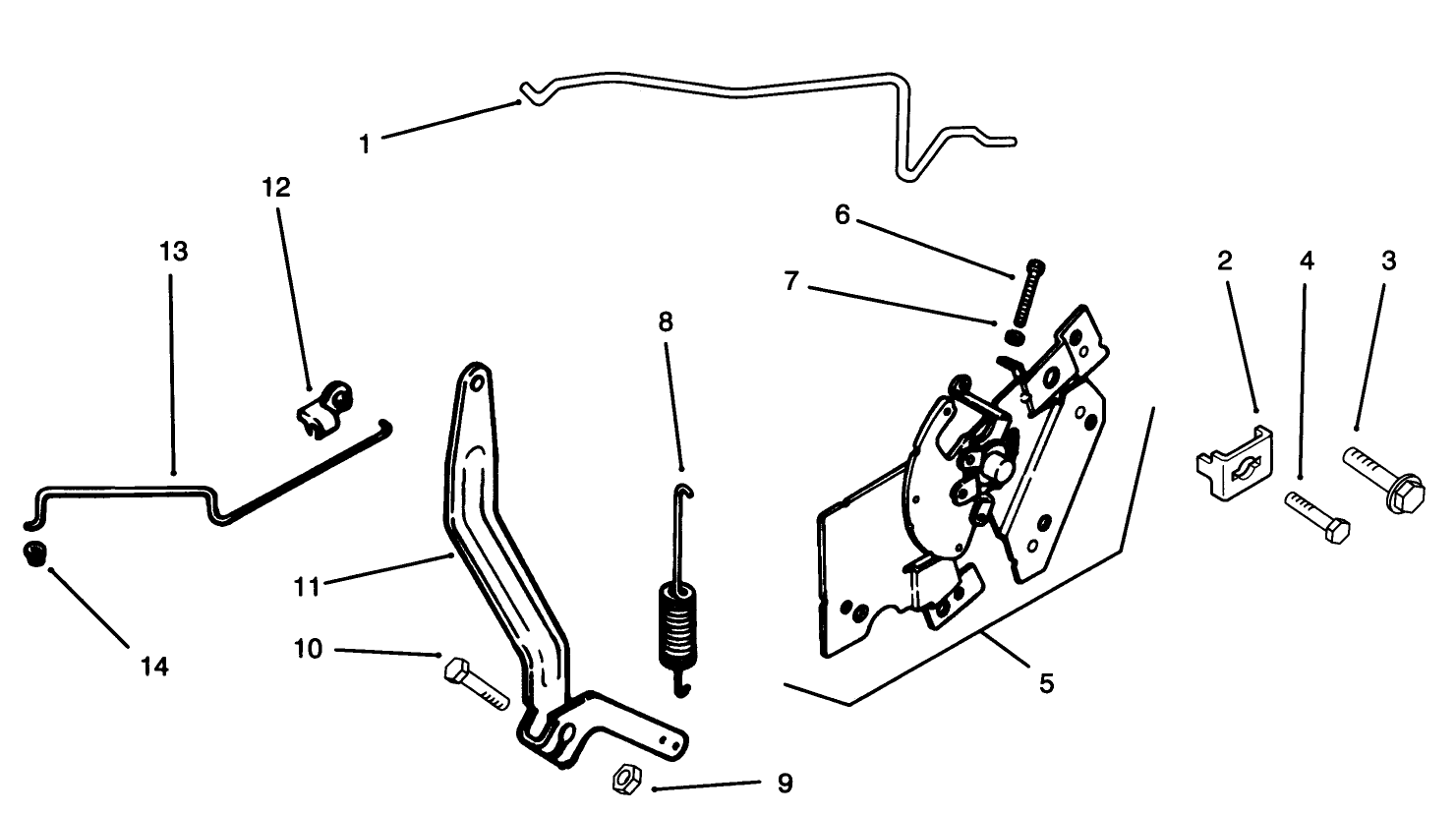 1
12
13
6
7
8
2
4
3
11
10
14
5
9