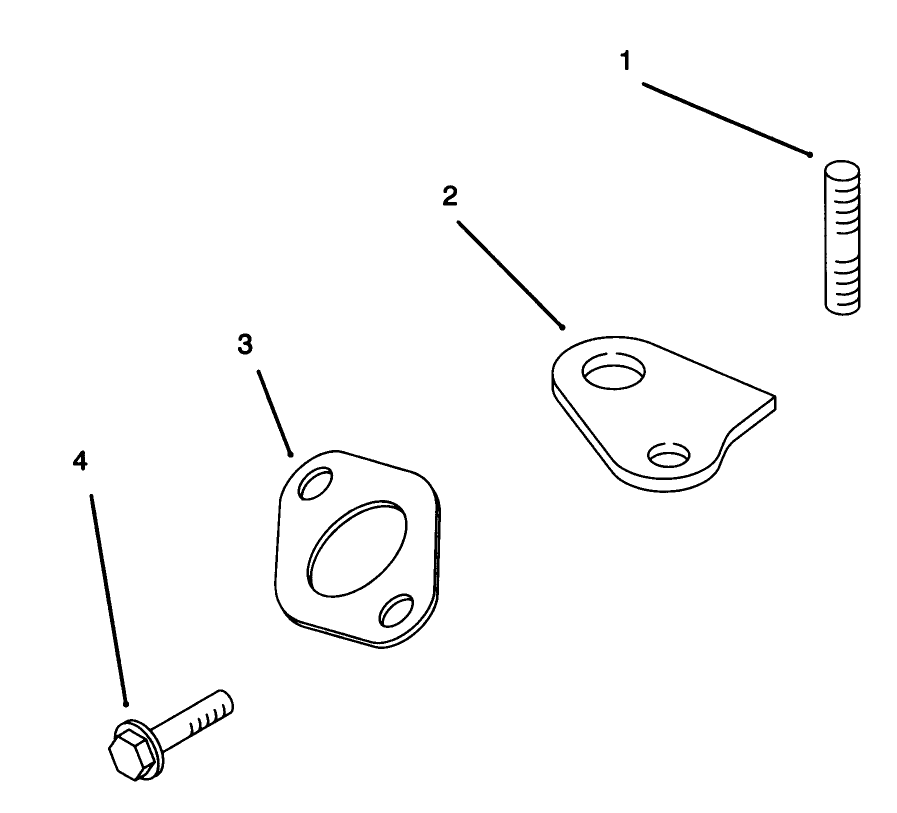 1

2

3

4