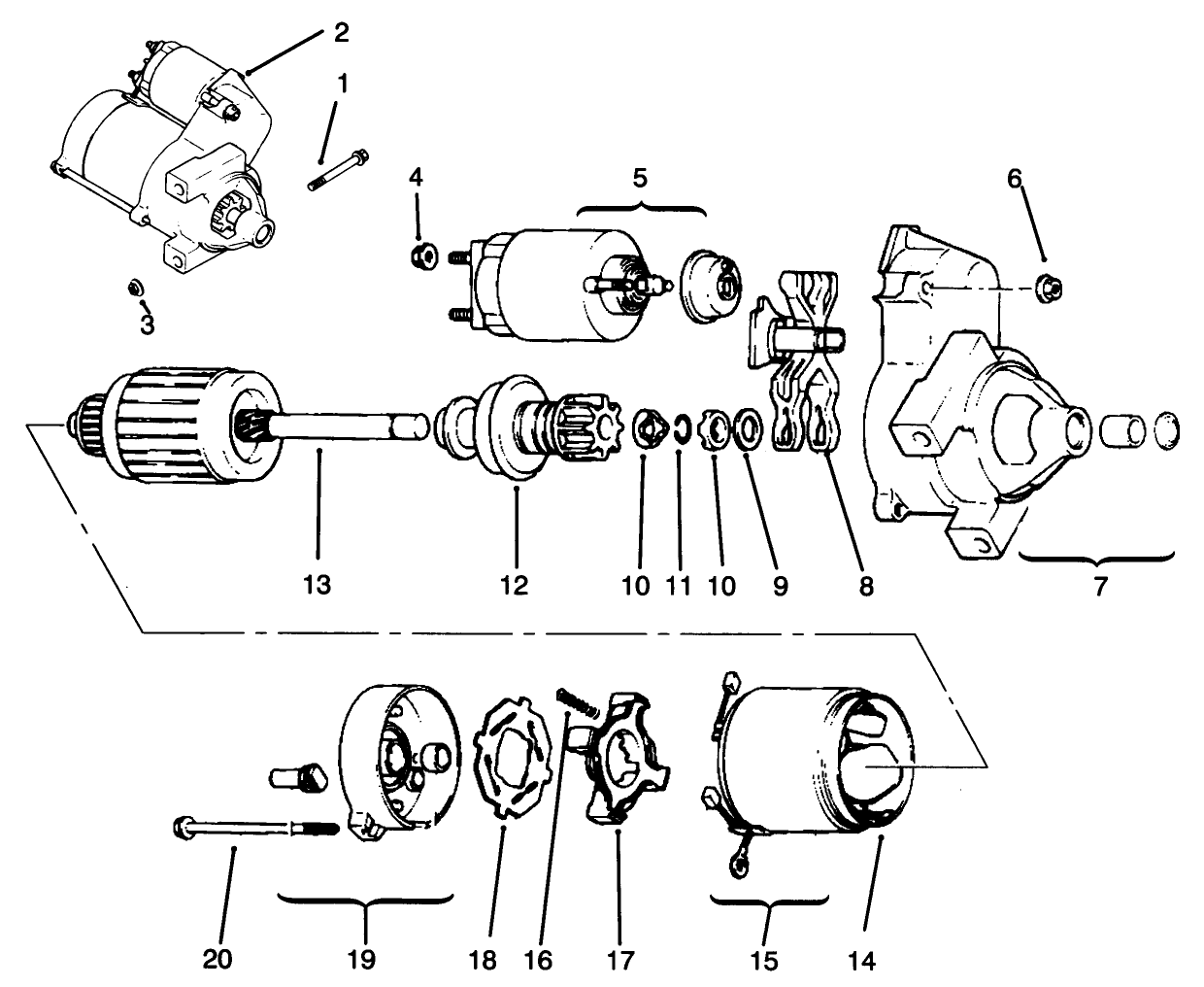 2
1
4
5
6
3
13
12
10
11
10
9
8
7
20
19
18
16
17
15
14