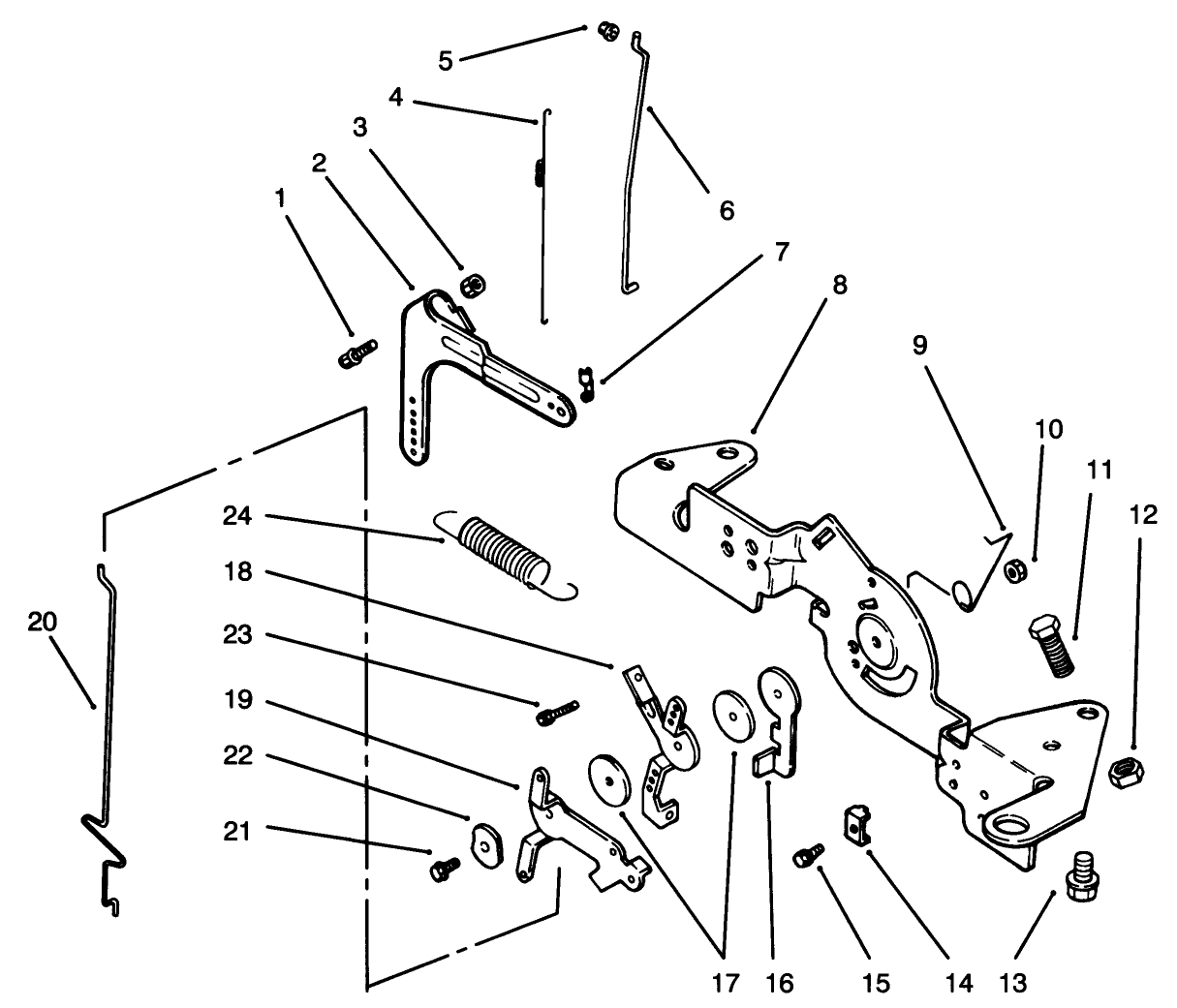 5
4
3
2
1
6
7
8
9
10
11
12
24
18
20
23
19
22
21
17
16
15
14
13