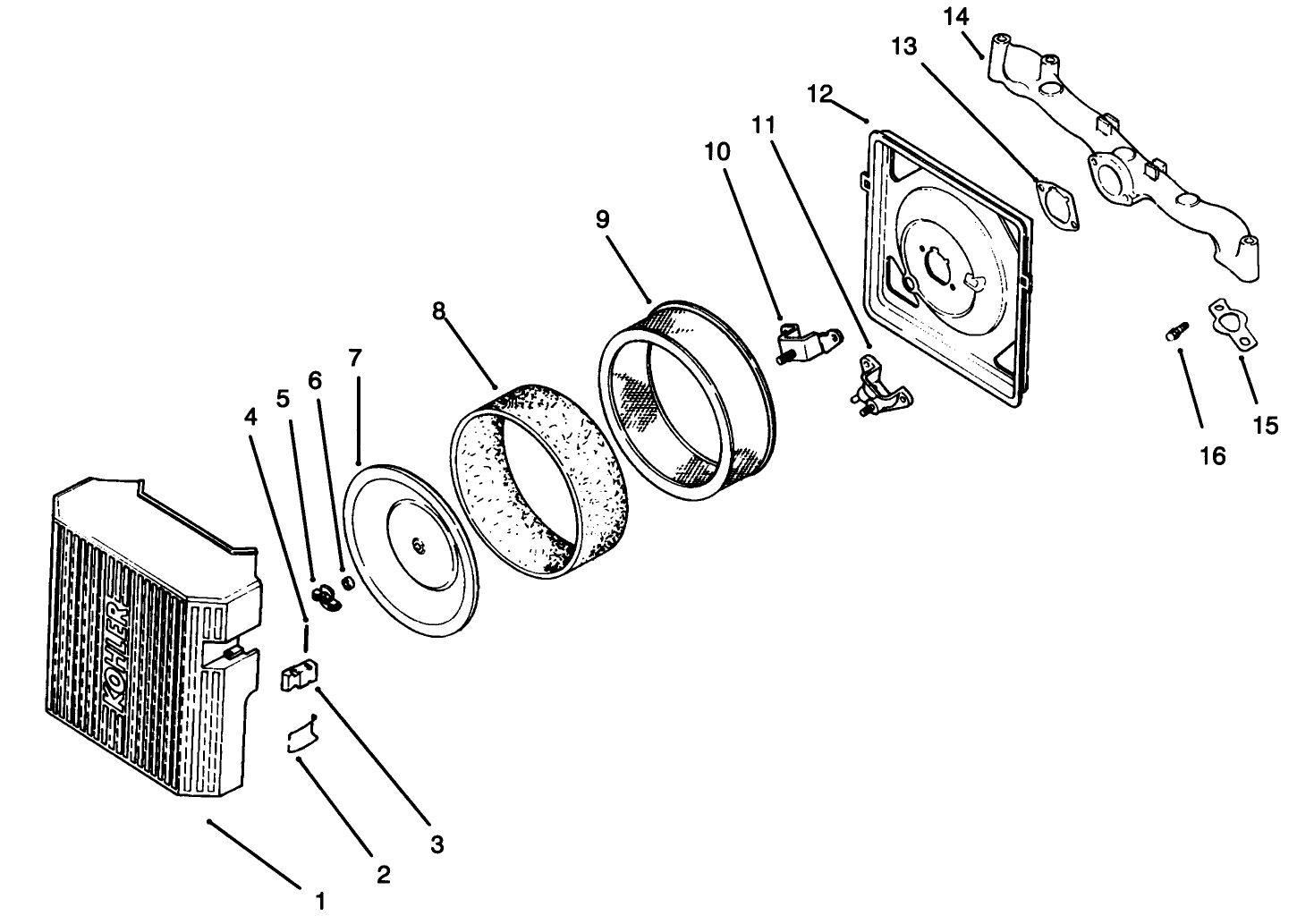 14
13
12
11
10
9
8
7
6
5
4
KOHLER
16
15
3
2
1