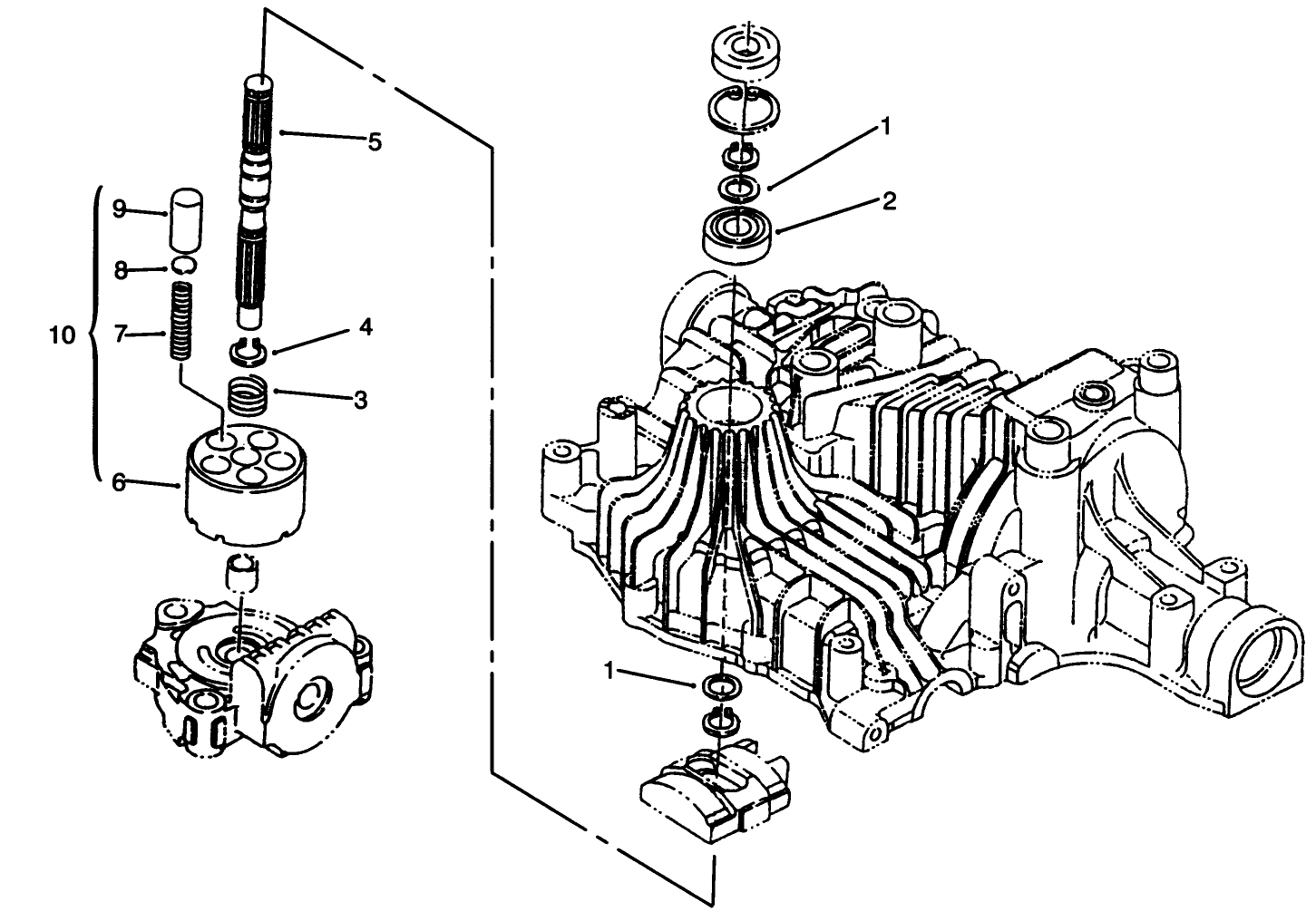 5
9
8
10
7
4
3
6
1
2
1