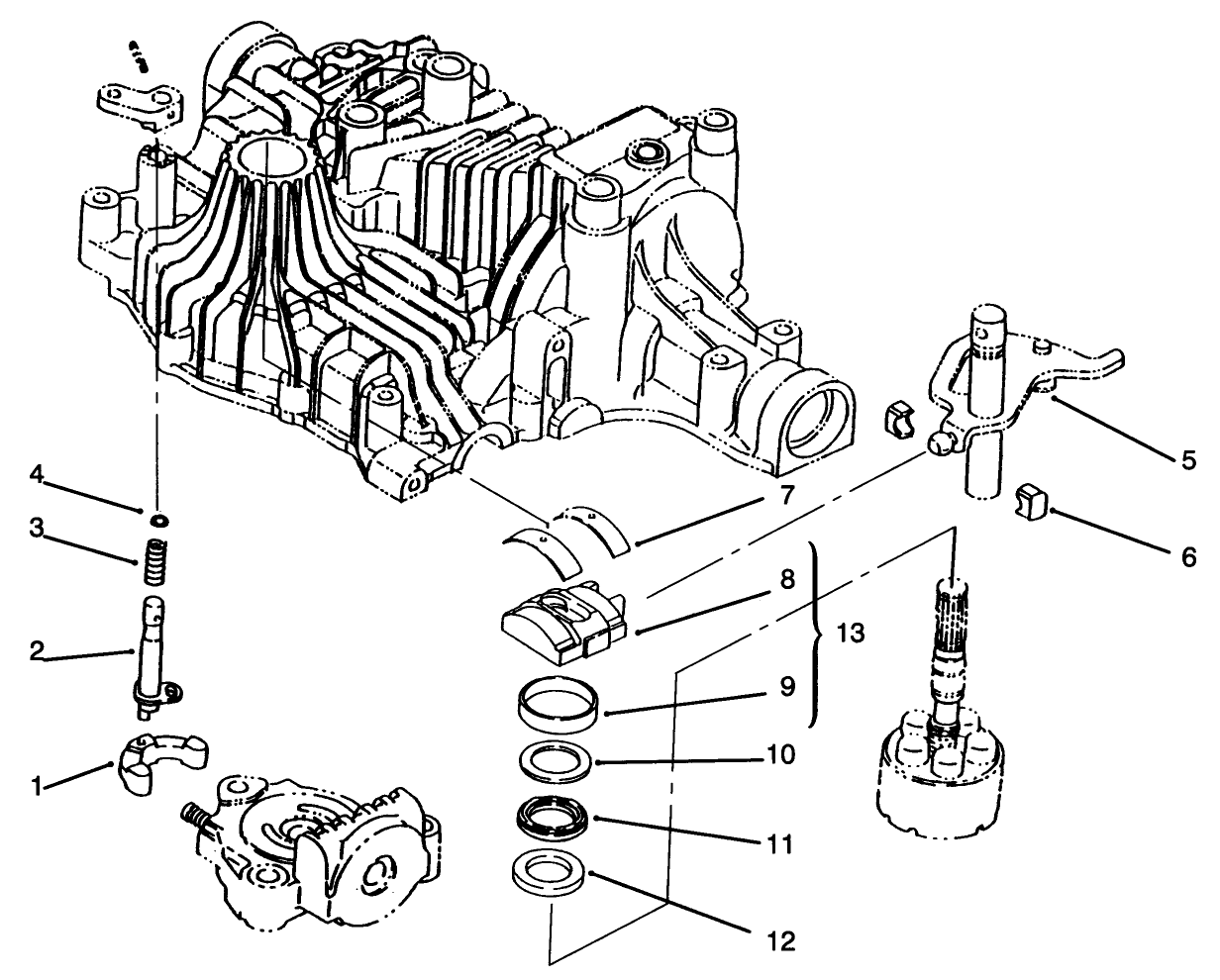 4
3
2
1
7
8
13
9
10
11
12
5
6