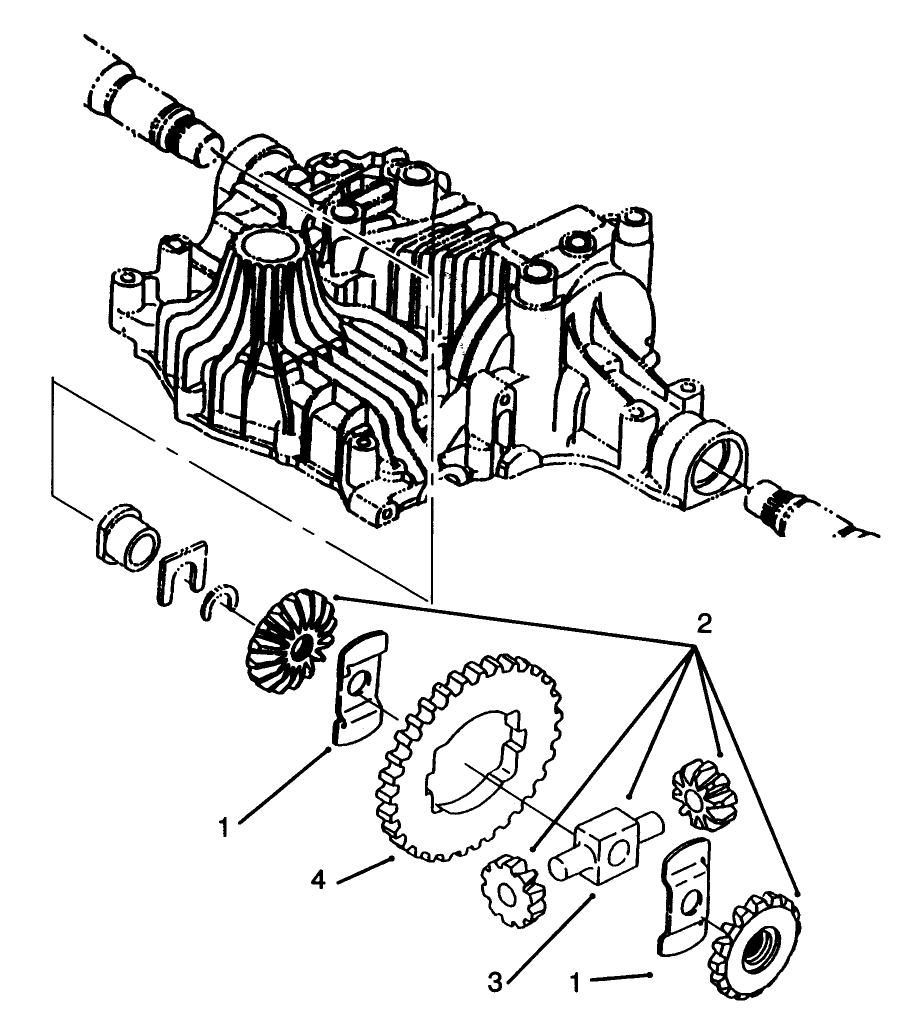 2
1
4
3
1