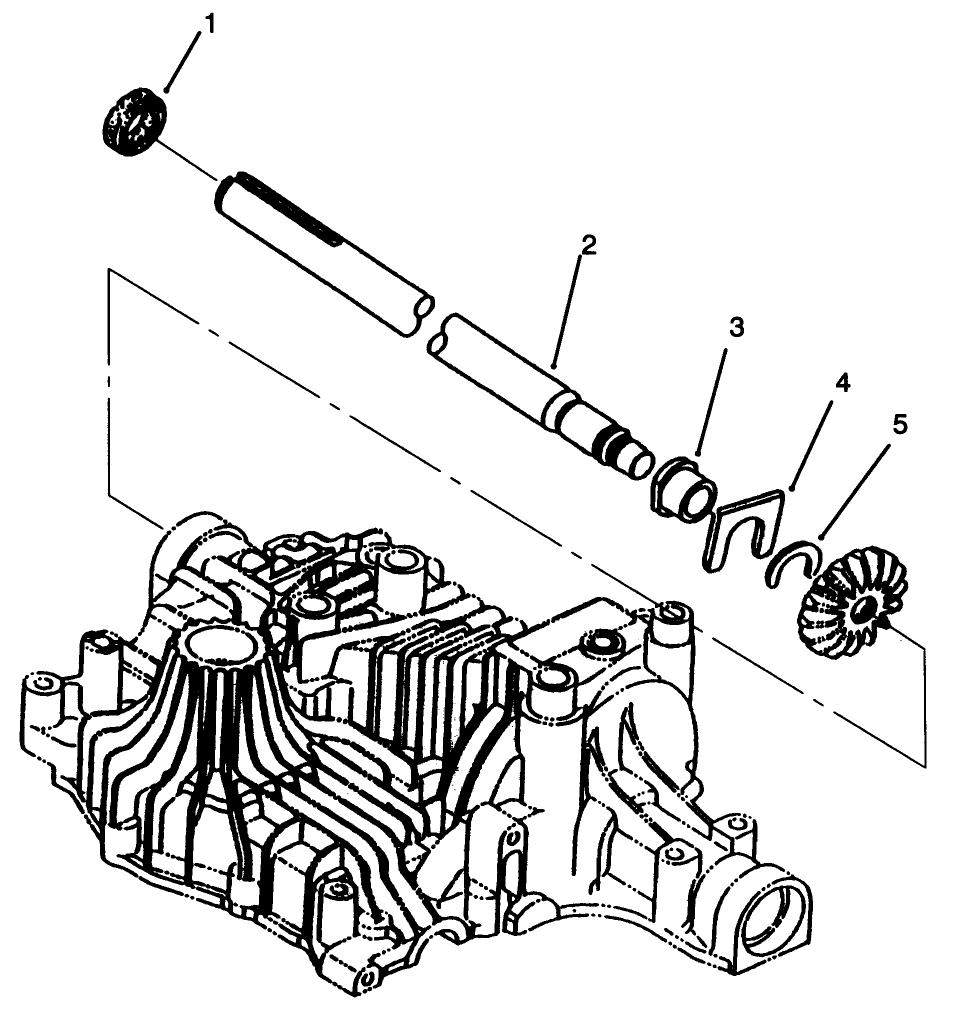 1
2
3
4
5