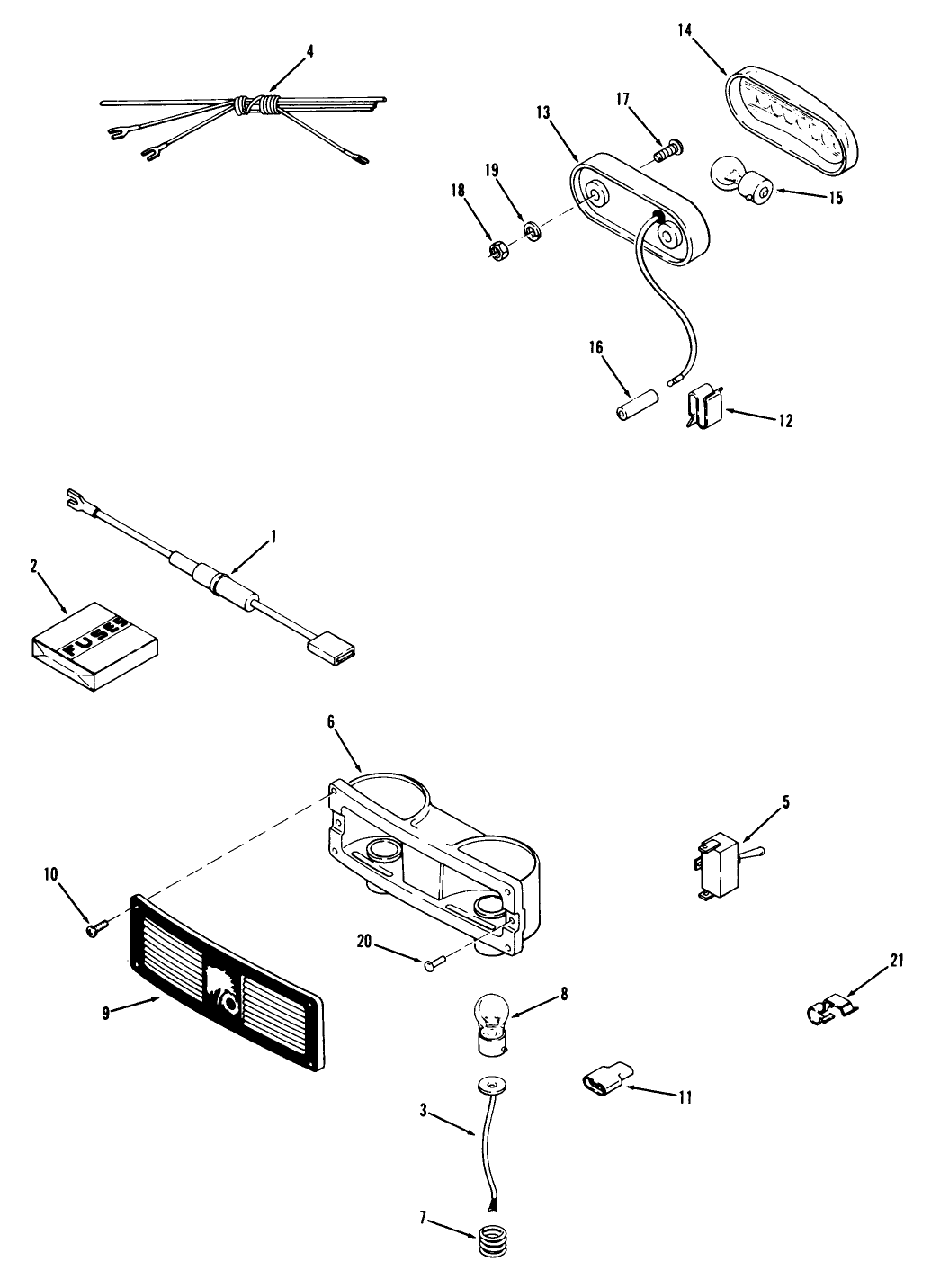 4
14
17
13
19
18
15
16
12
1
2
FUSES
6
5
10
20
21
9
8
11
3
7