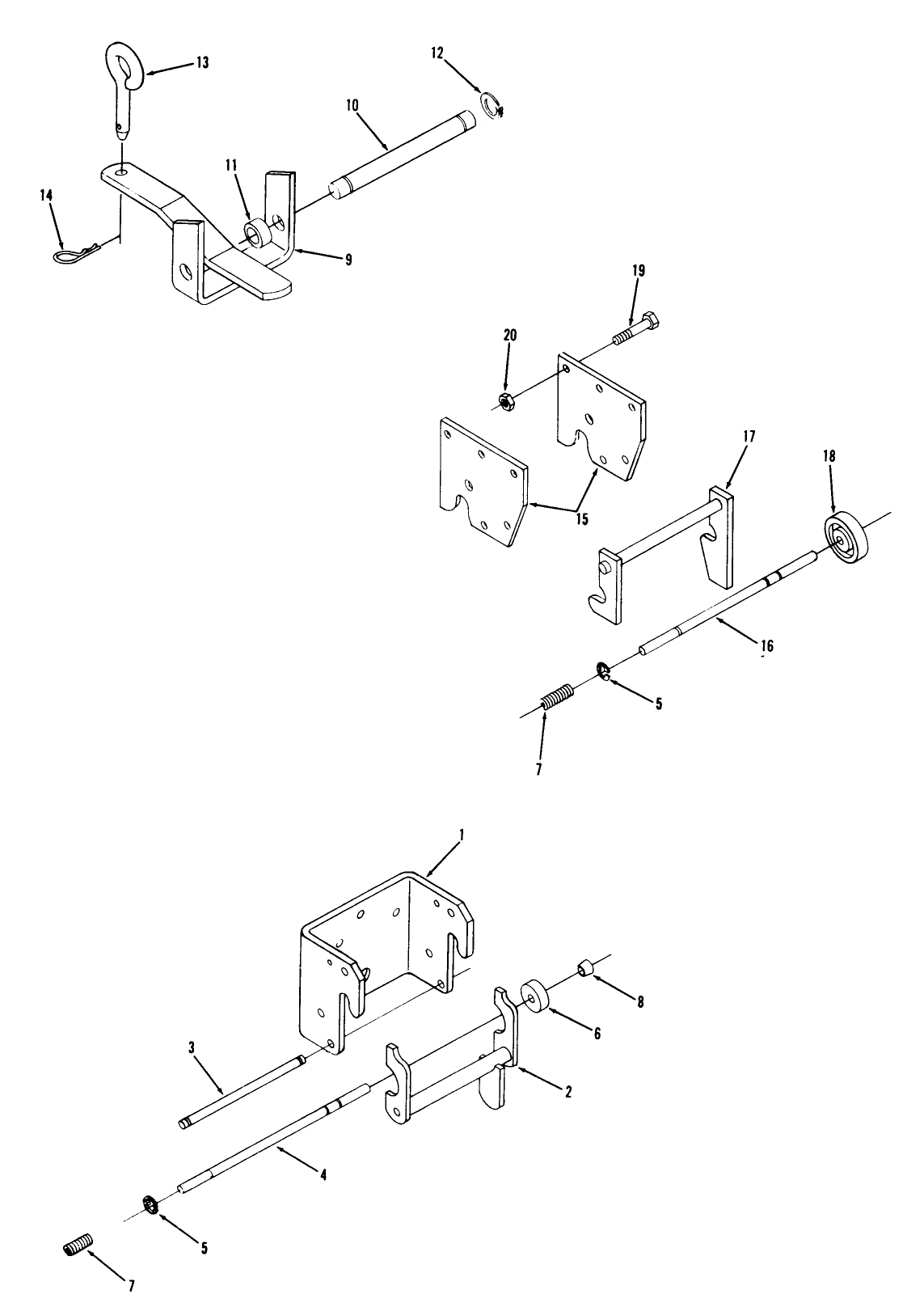 13
12
10
11
14
9
19
20
17
18
15
16
5
7
1
8
6
3
2
4
5
7