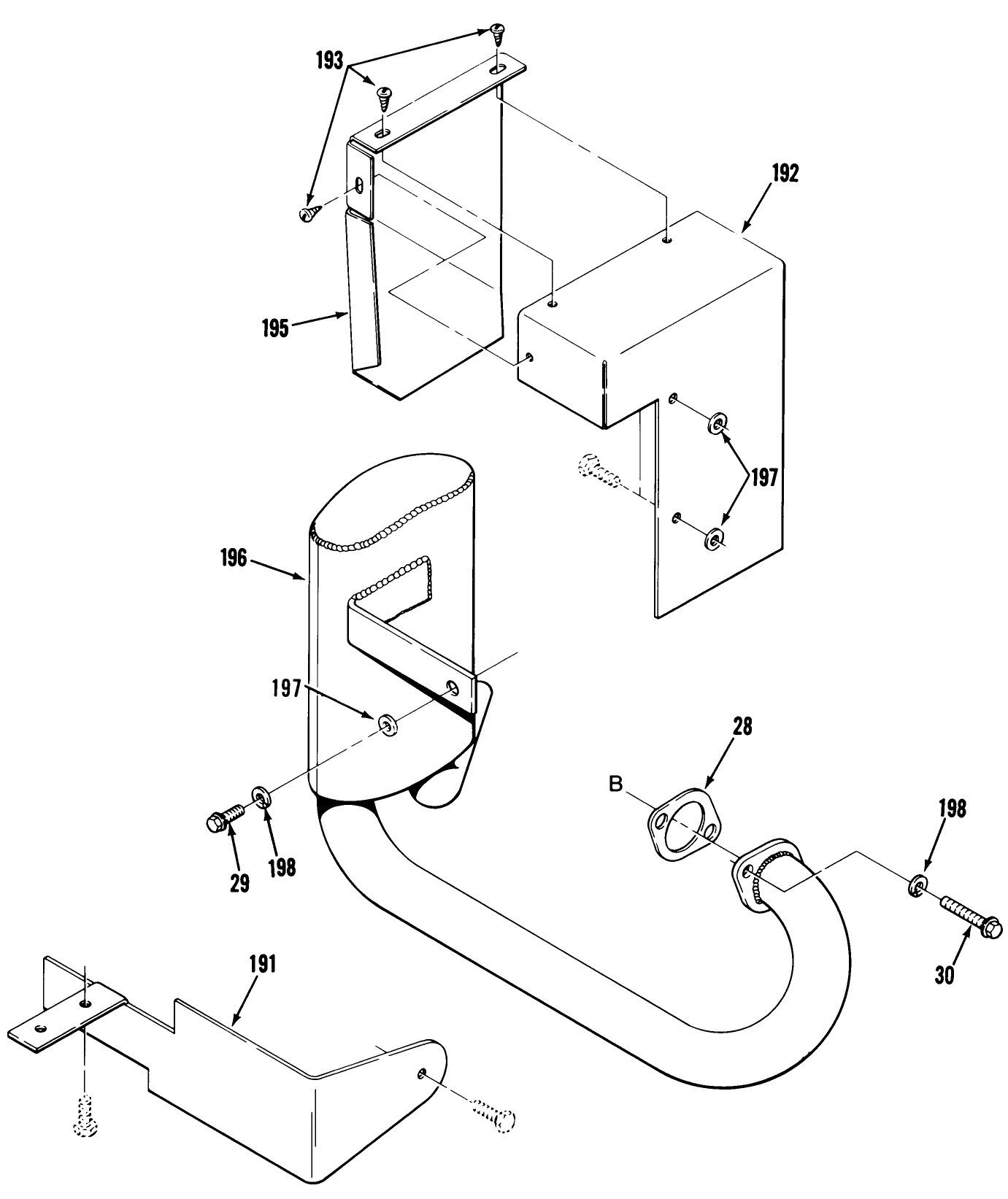 193
192
195
197
196
197
28
B
198
29
198
30
191