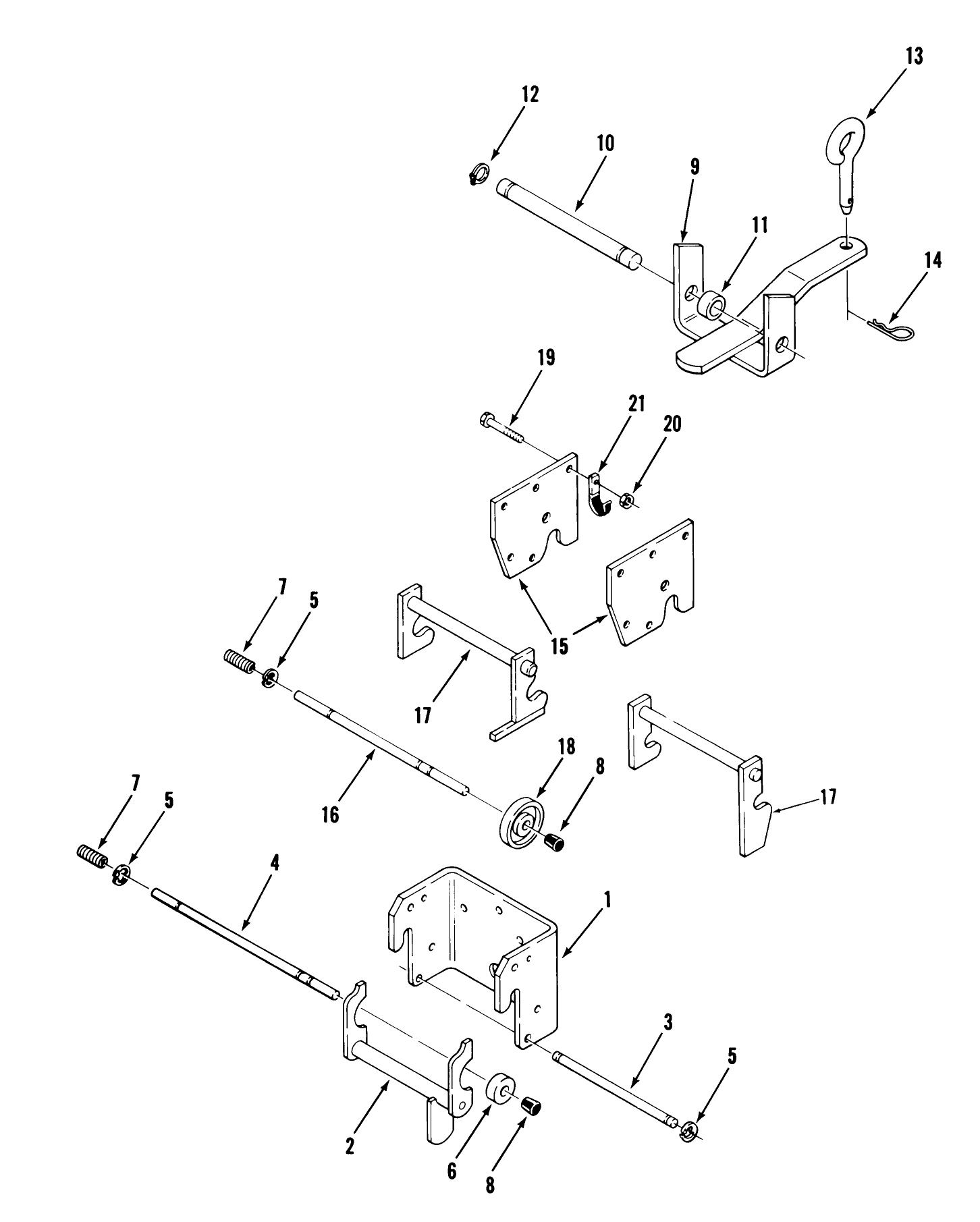 13
12
10
9
11
14
19
21
20
15
7
5
17
18
8
16
17
7
5
4
1
3
5
2
6
8