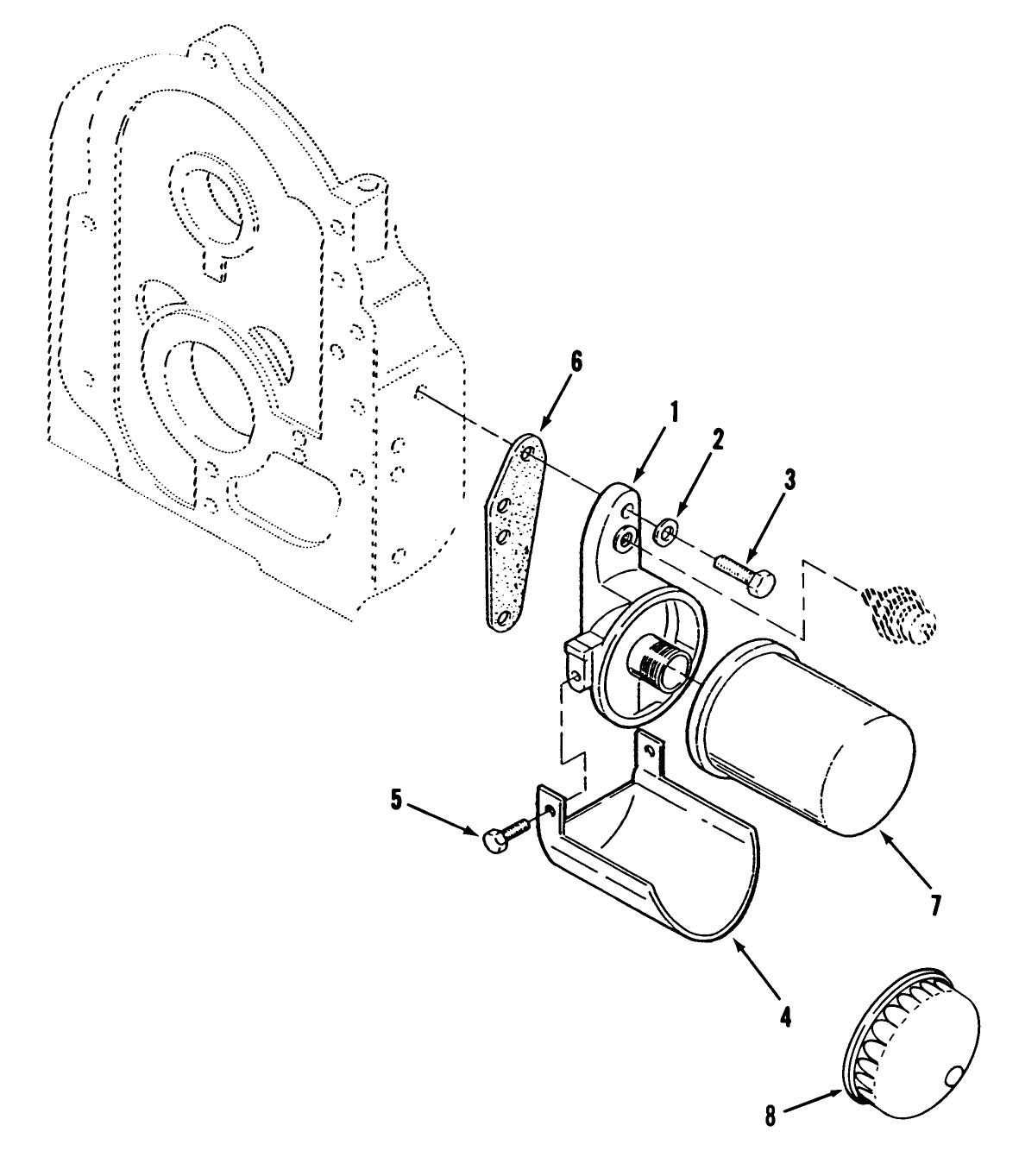 6
1
2
3
5
7
4
8