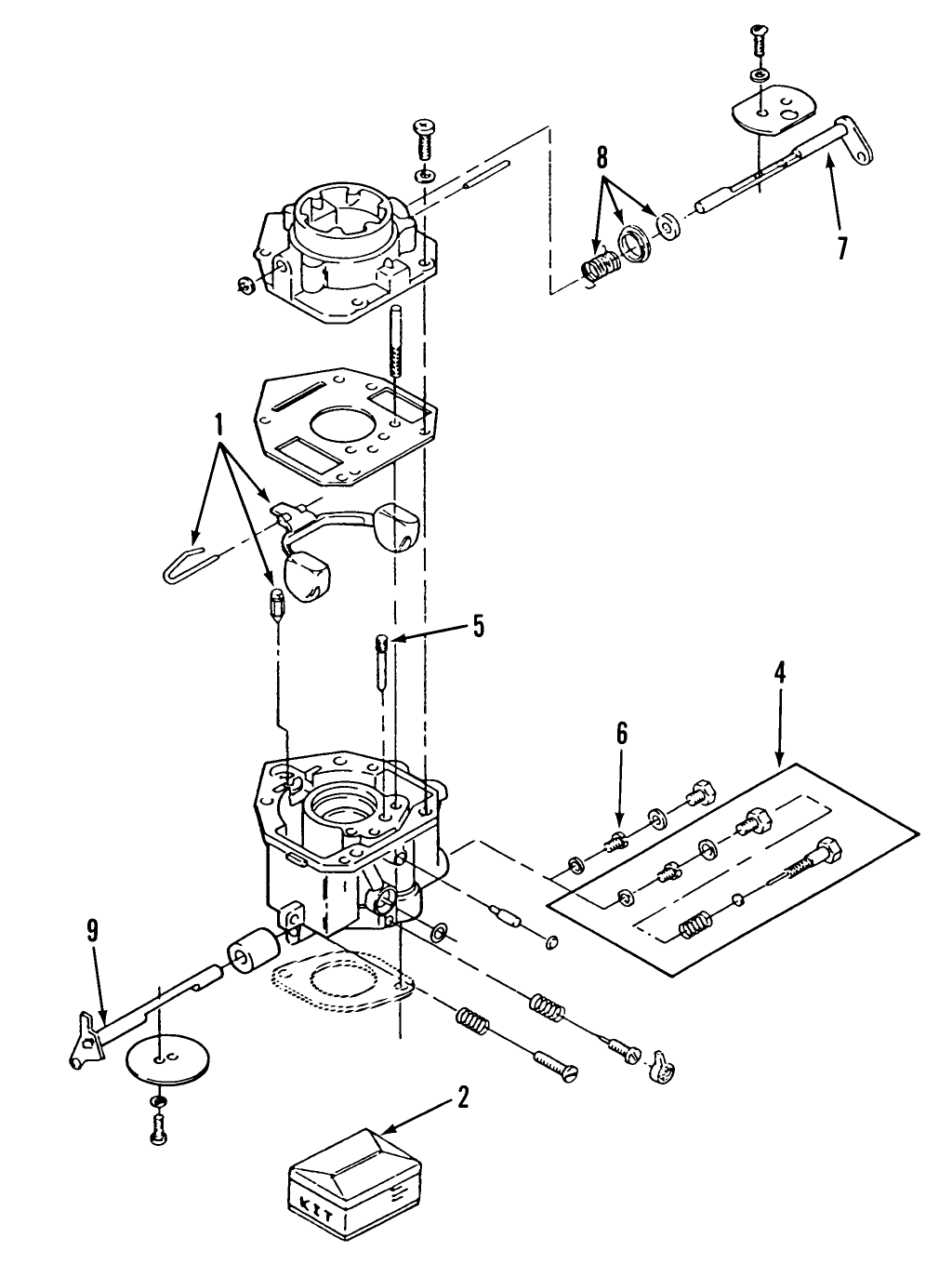 8
7
1
5
4
6
9
2
KIT