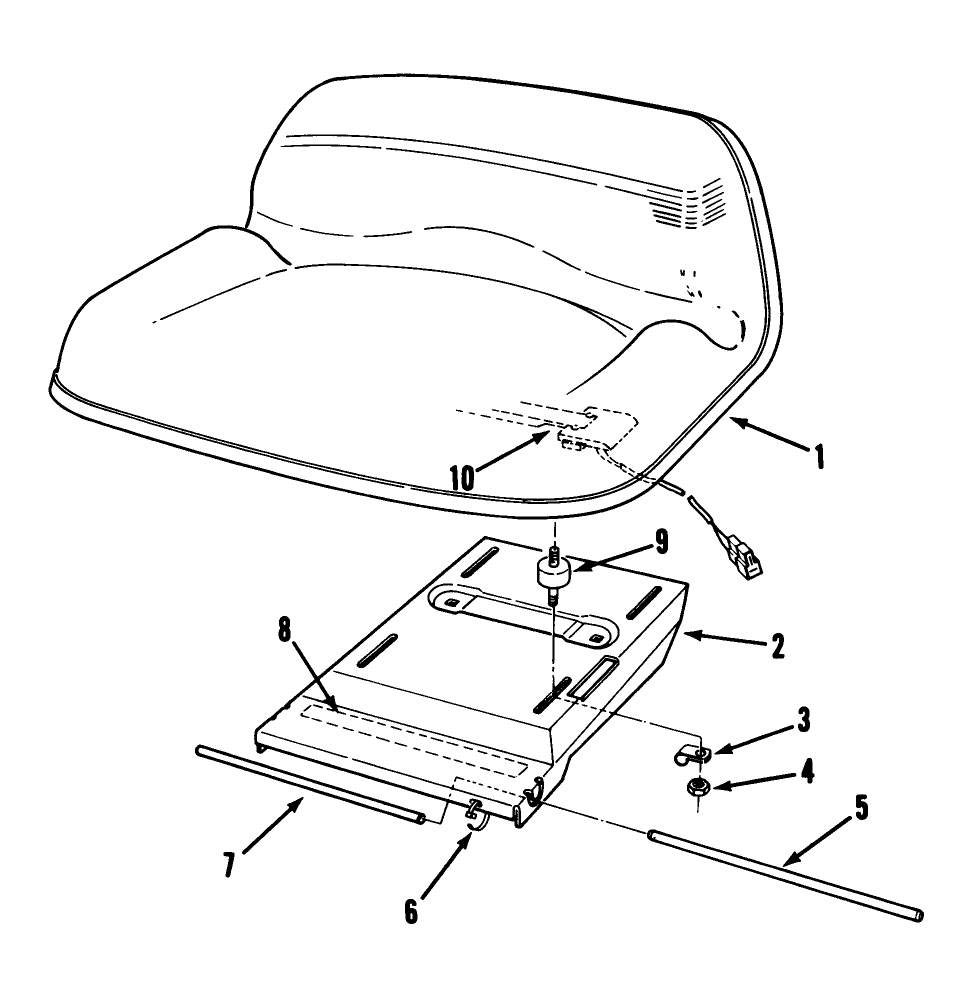 1
10
9
2
8
3
4
5
7
6