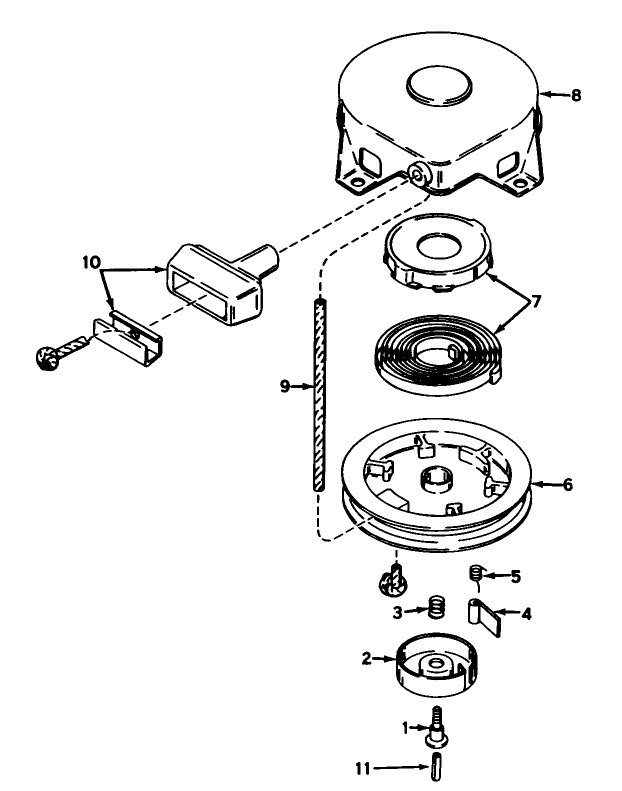 8
10
7
9
6
5
3
4
2
1
11