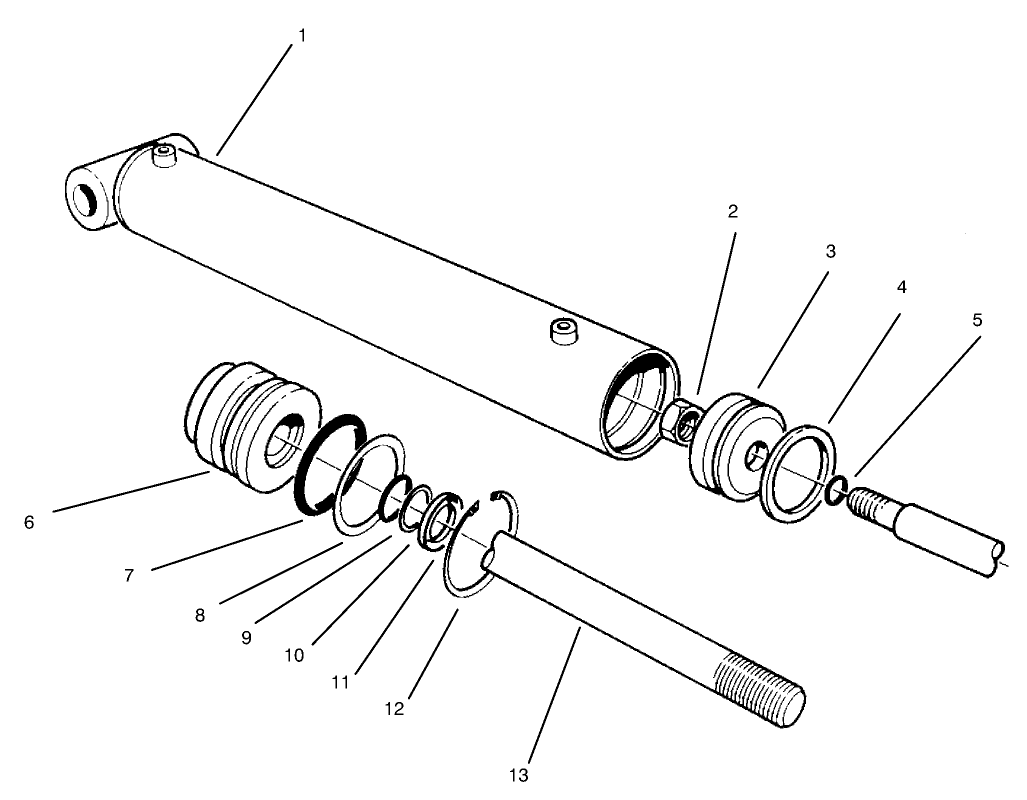 1
2
3
4
5
6
7
8
9
10
11
12
13