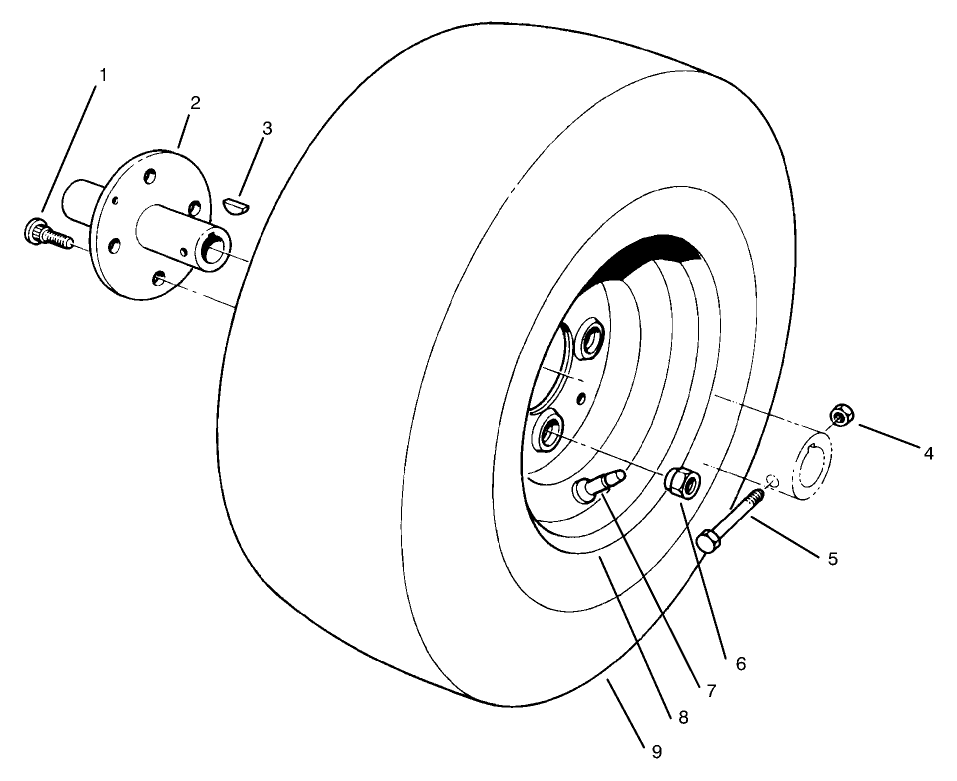 1
2
3
4
5
6
7
8
9