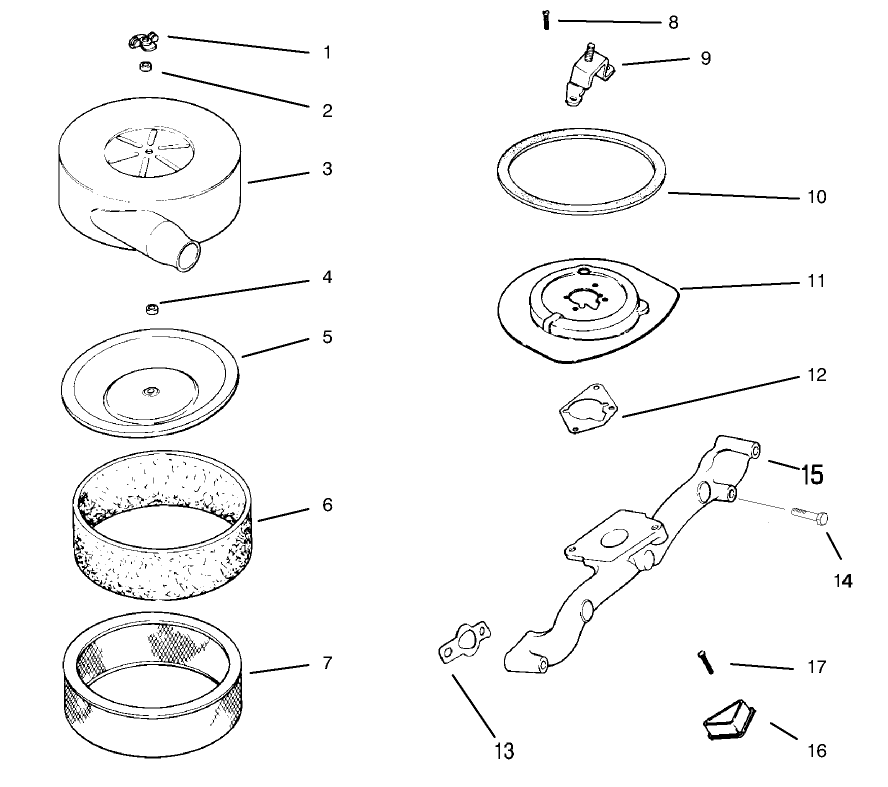 1
2
3
4
5
6
7
8
9
10
11
12
15
14
13
17
16