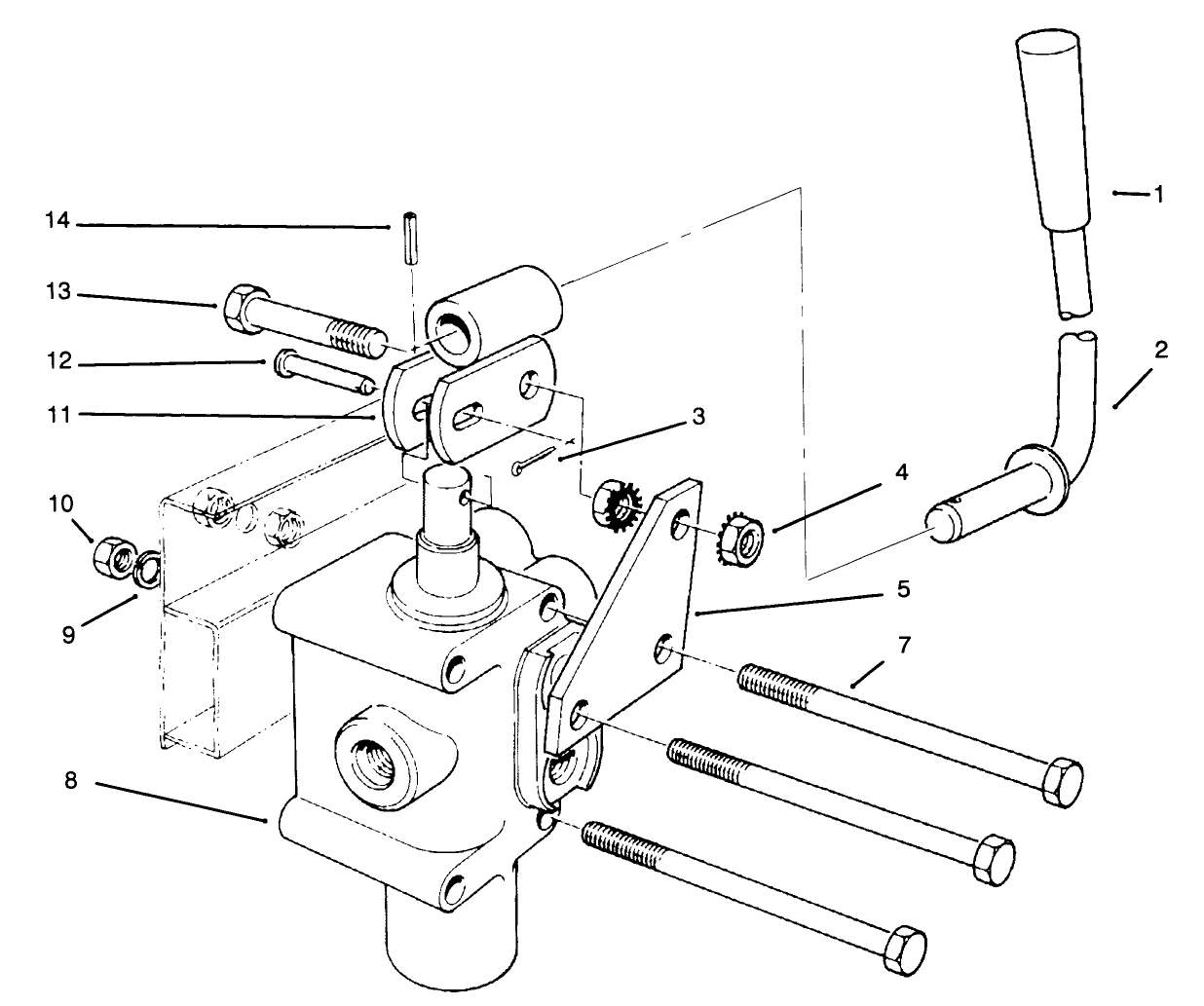 14
13
12
11
10
9
8
1
2
3
4
5
7