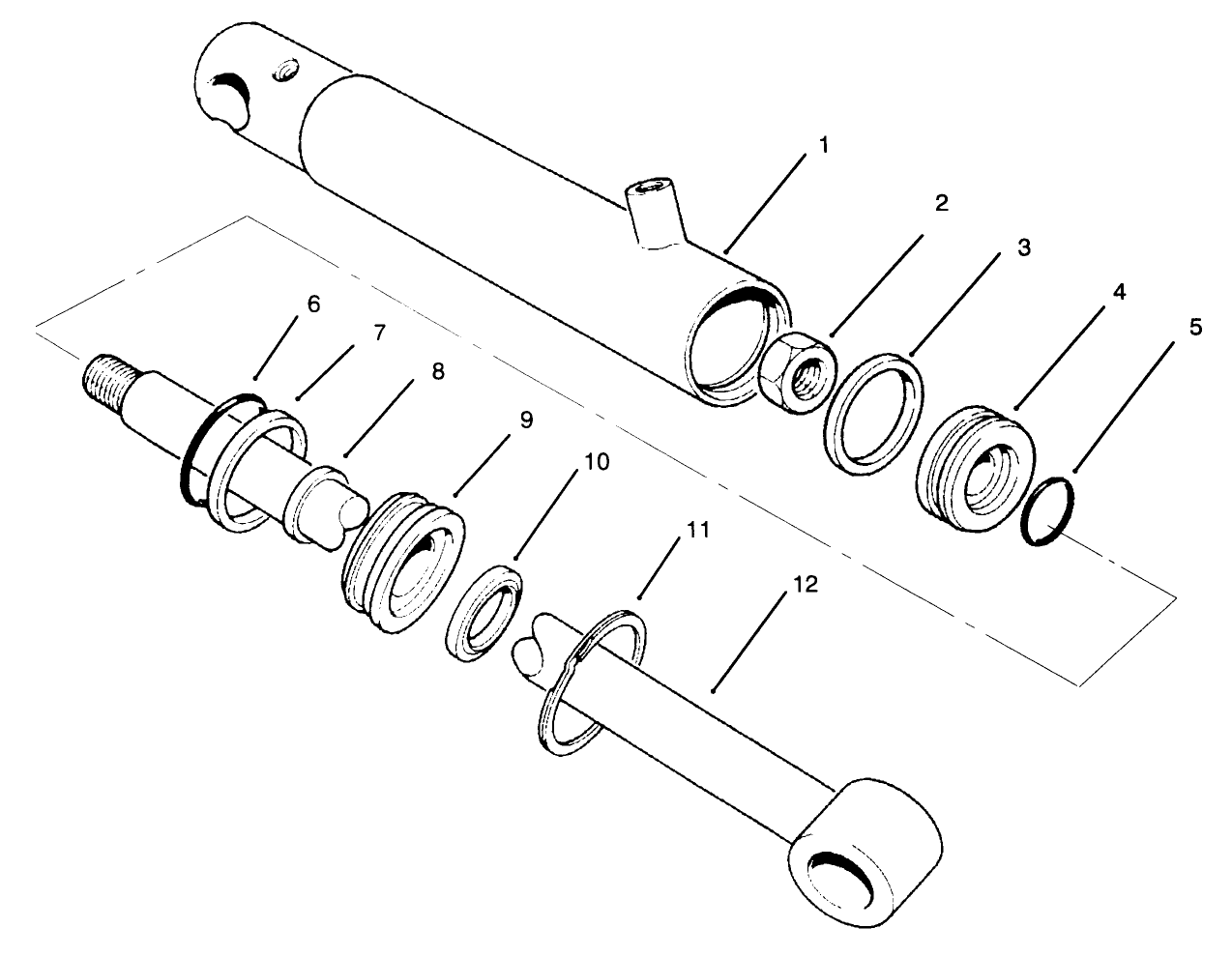 1
2
3
4
5
6
7
8
9
10
11
12