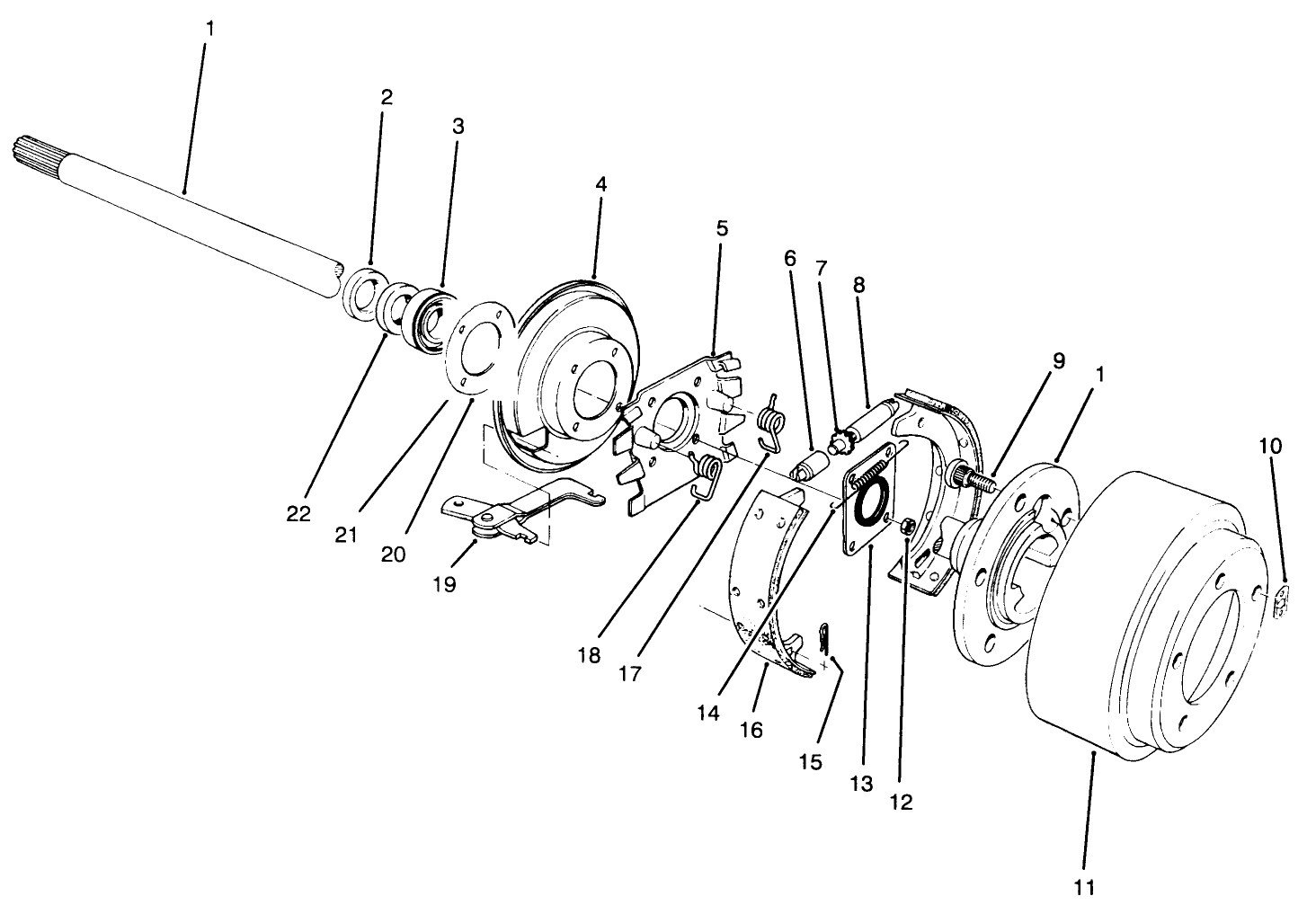 1
2
3
4
5
6
7
8
9
1
10
22
21
20
19
18
17
14
16
15
13
12
11