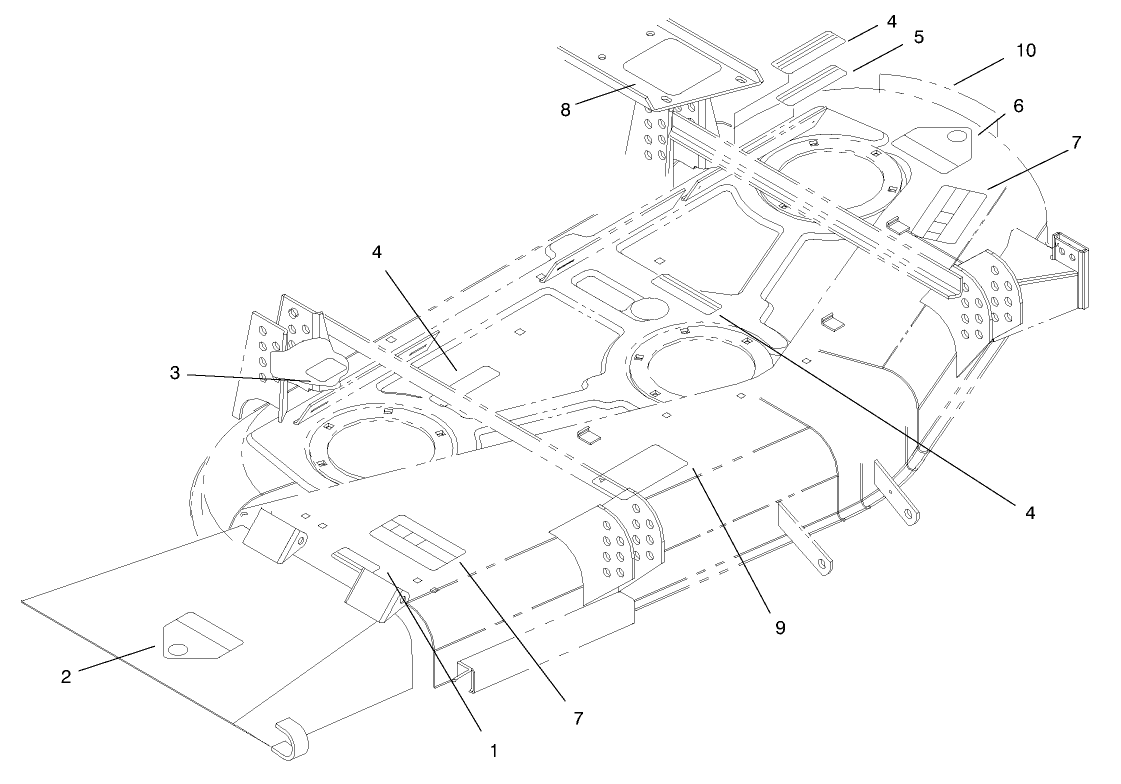 4
5
10
8
6
7
4
3
4
9
2
7
1