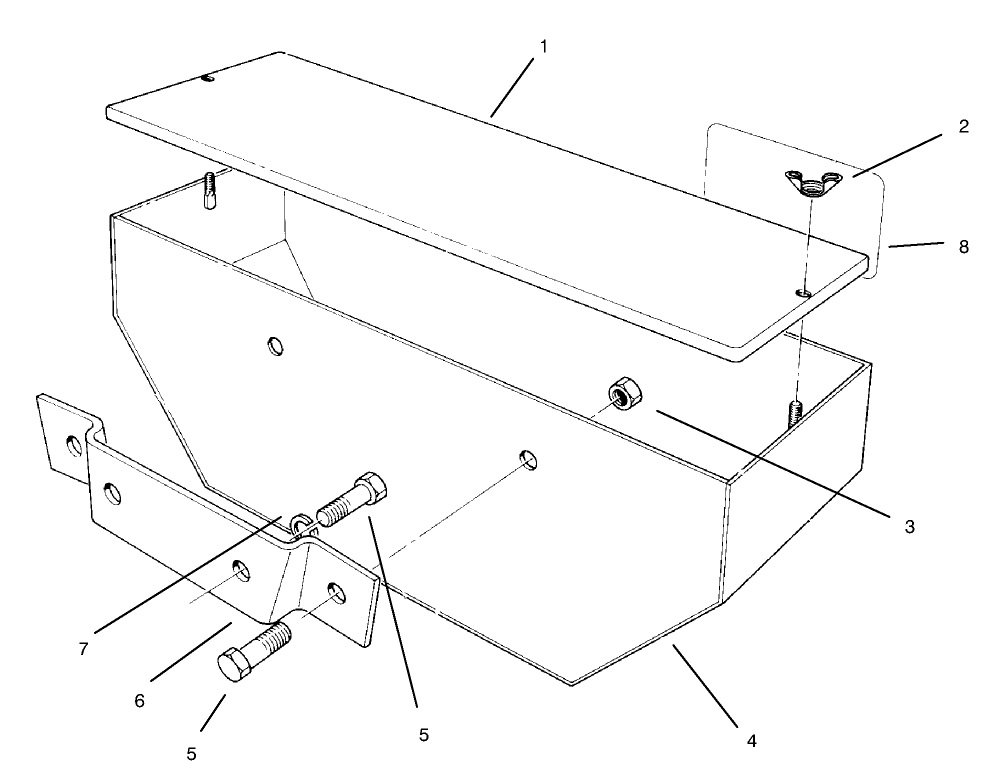 1
2
8
3
7
6
5
5
4