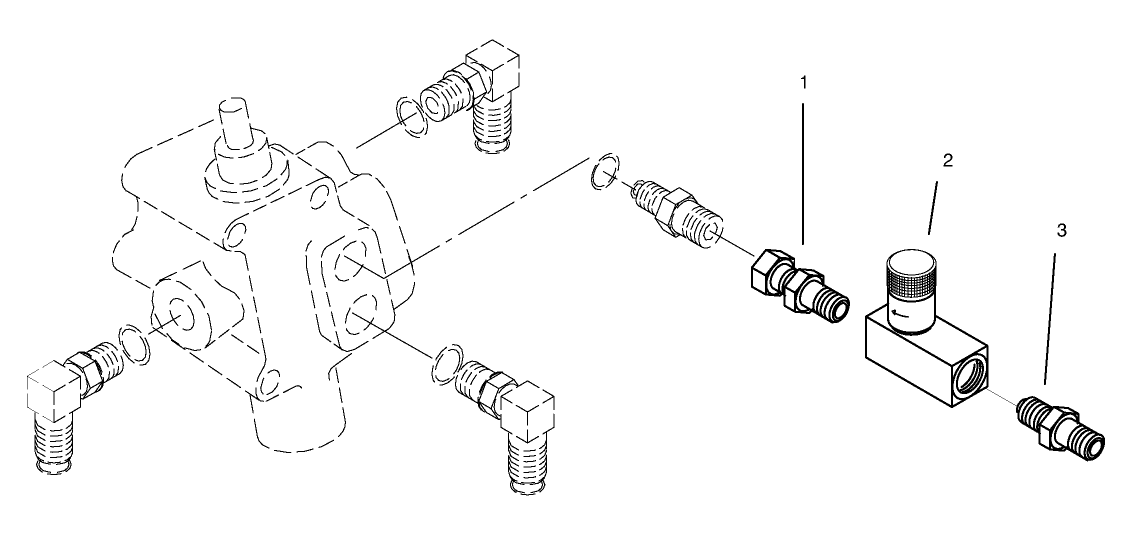 1
2
3