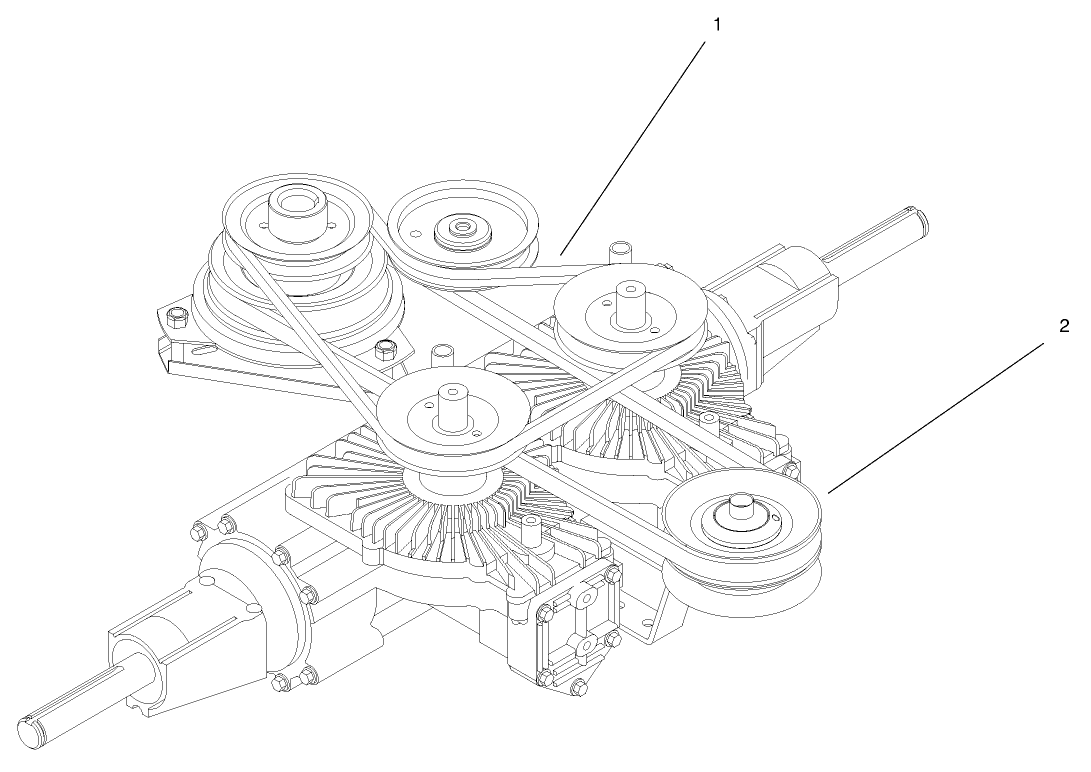 1
2