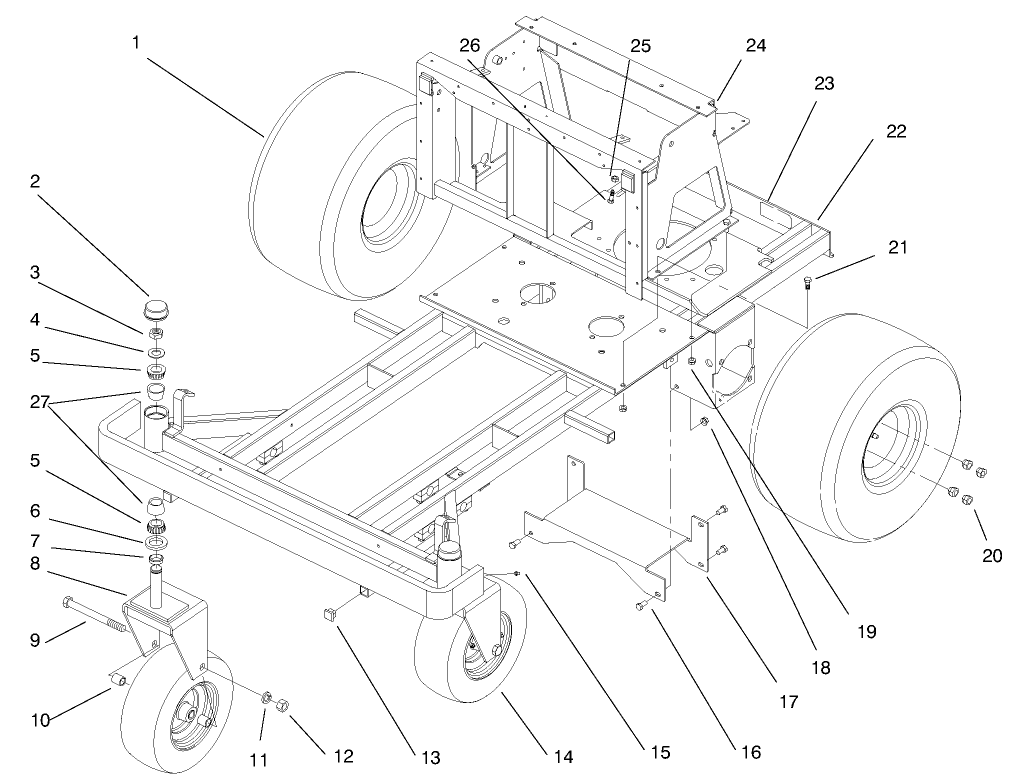 1
26
25
24
23
22
21
2
3
4
5
27
5
6
7
8
9
10
11
12
13
14
15
16
17
18
19
20