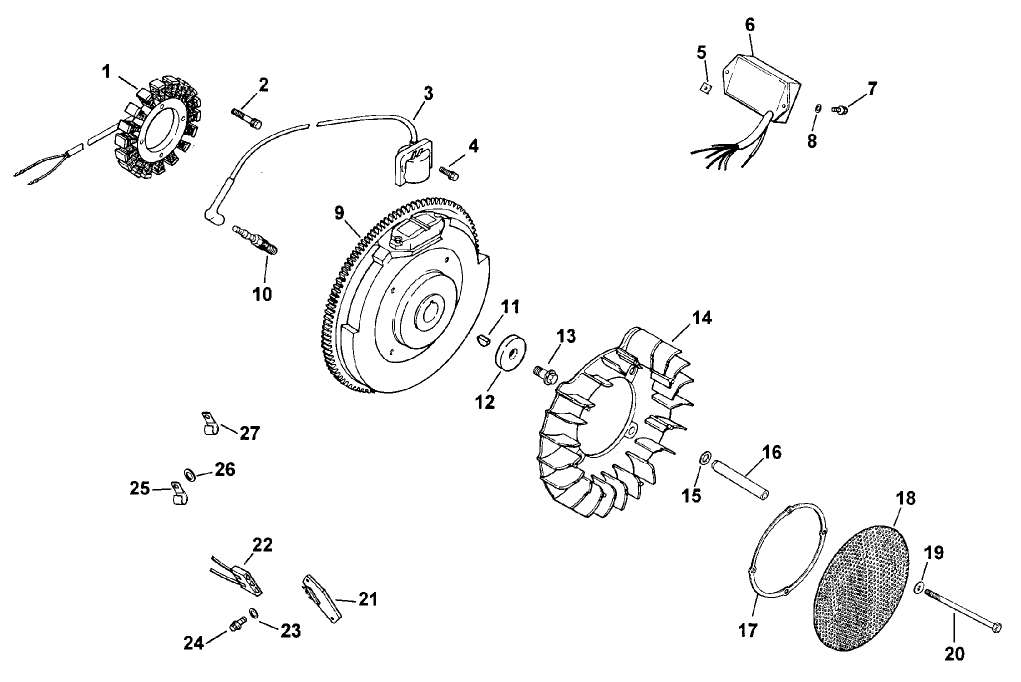 1
2
3
4
5
6
7
8
9
10
11
12
13
14
15
16
17
18
19
20
21
22
23
24
25
26
27