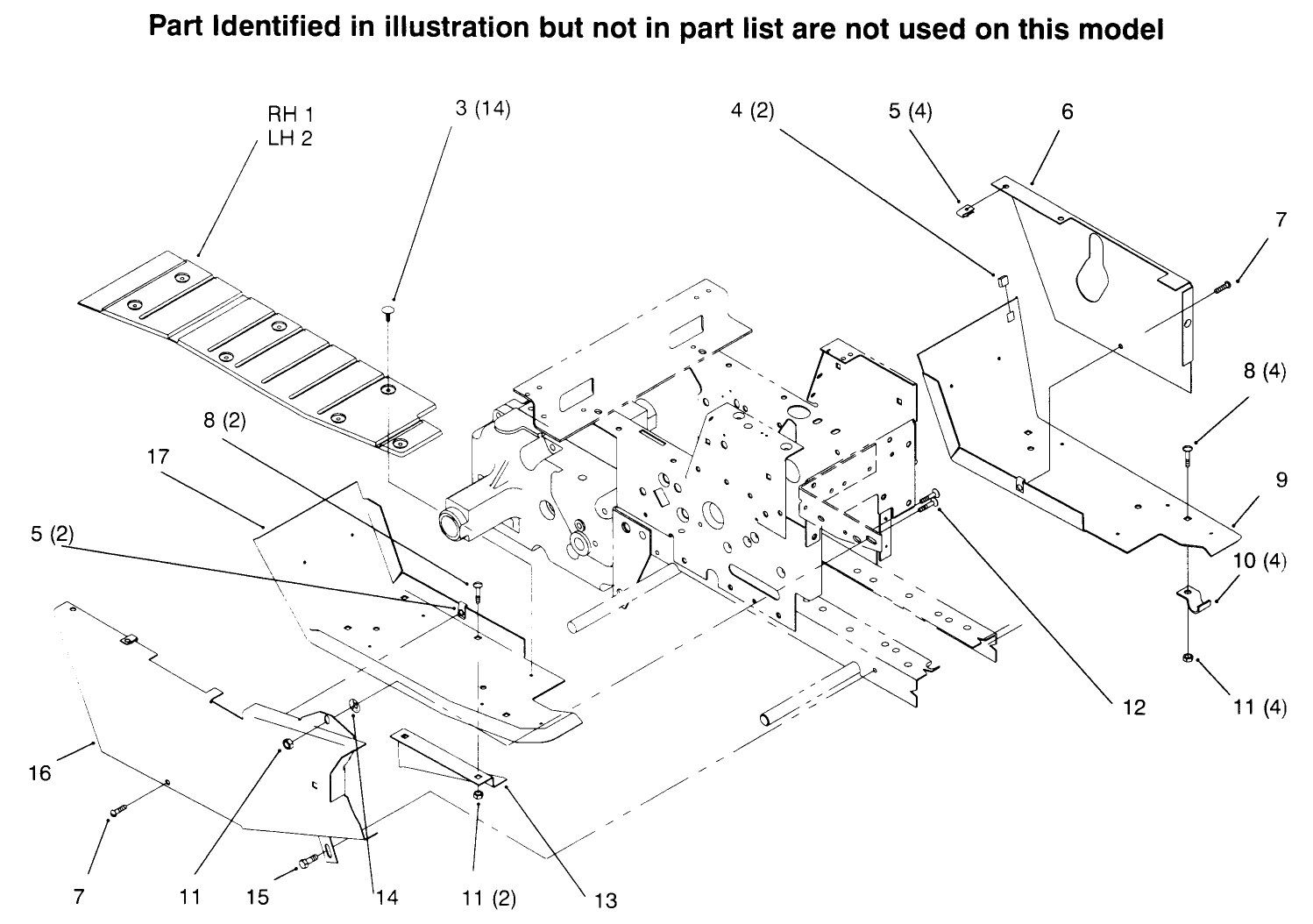 Part Identified in illustration but not in part list are not used on this model

RH 1
LH 2

3 (14)

4 (2)

5 (4)

6

7

8 (4)

9

10 (4)

11 (4)

12

8 (2)

17

5 (2)

16

7

11

15

14

11 (2)

13