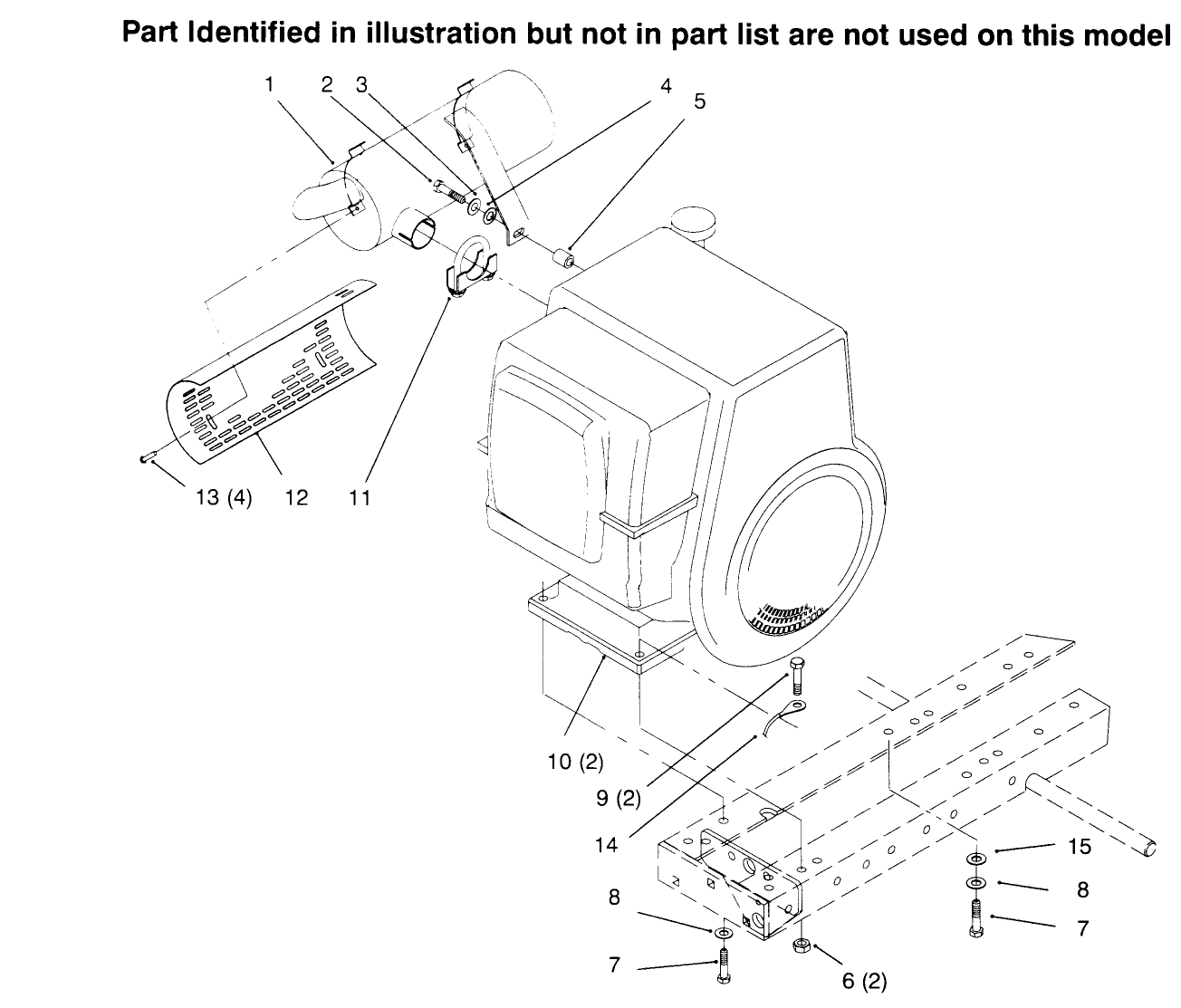 Part Identified in illustration but not in part list are not used on this model

1
2
3
4
5
13 (4)
12
11
10 (2)
9 (2)
14
15
8
7
8
7
6 (2)