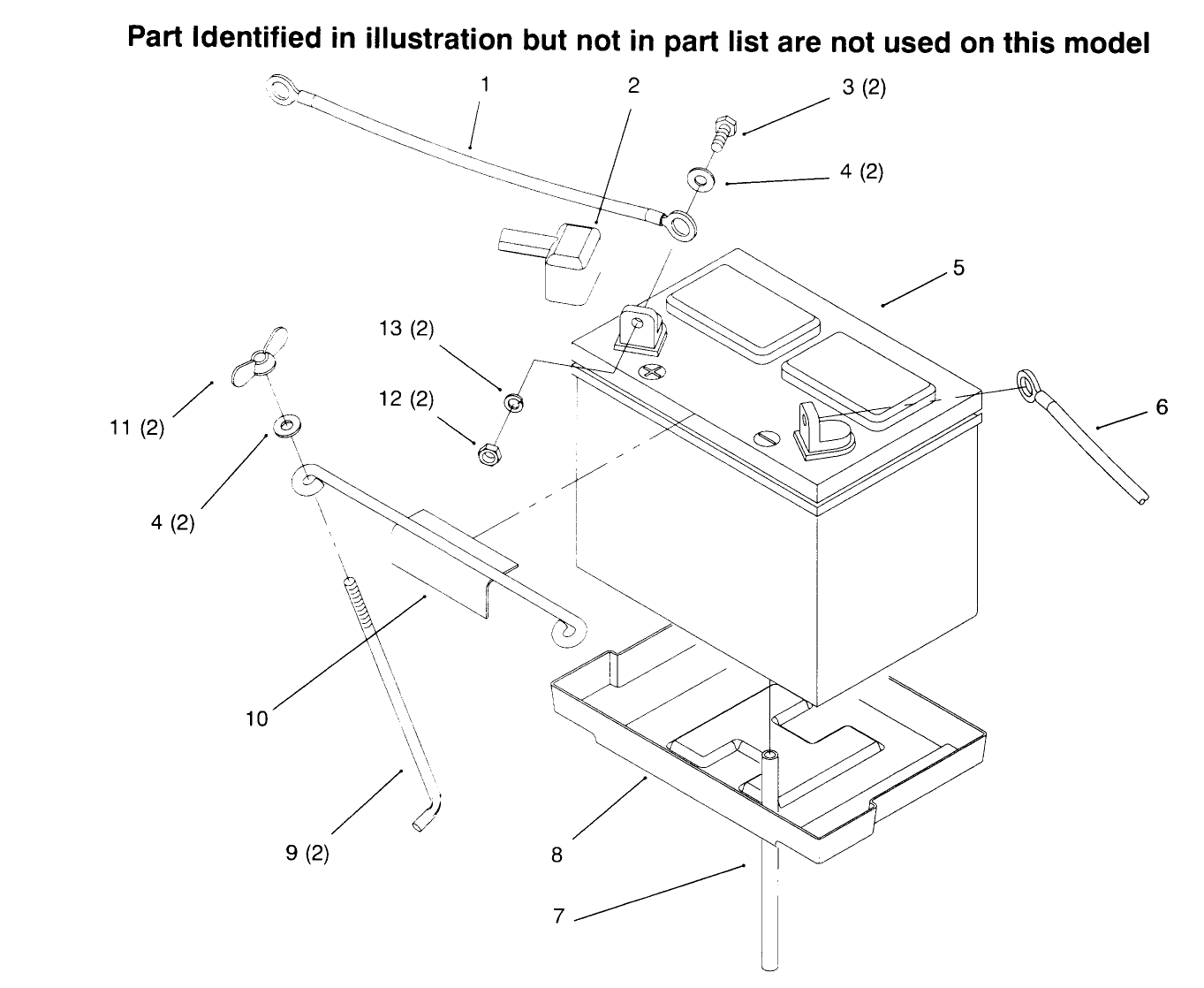 Part Identified in illustration but not in part list are not used on this model

1
2
3 (2)
4 (2)
5
13 (2)
12 (2)
11 (2)
4 (2)
6
10
9 (2)
8
7