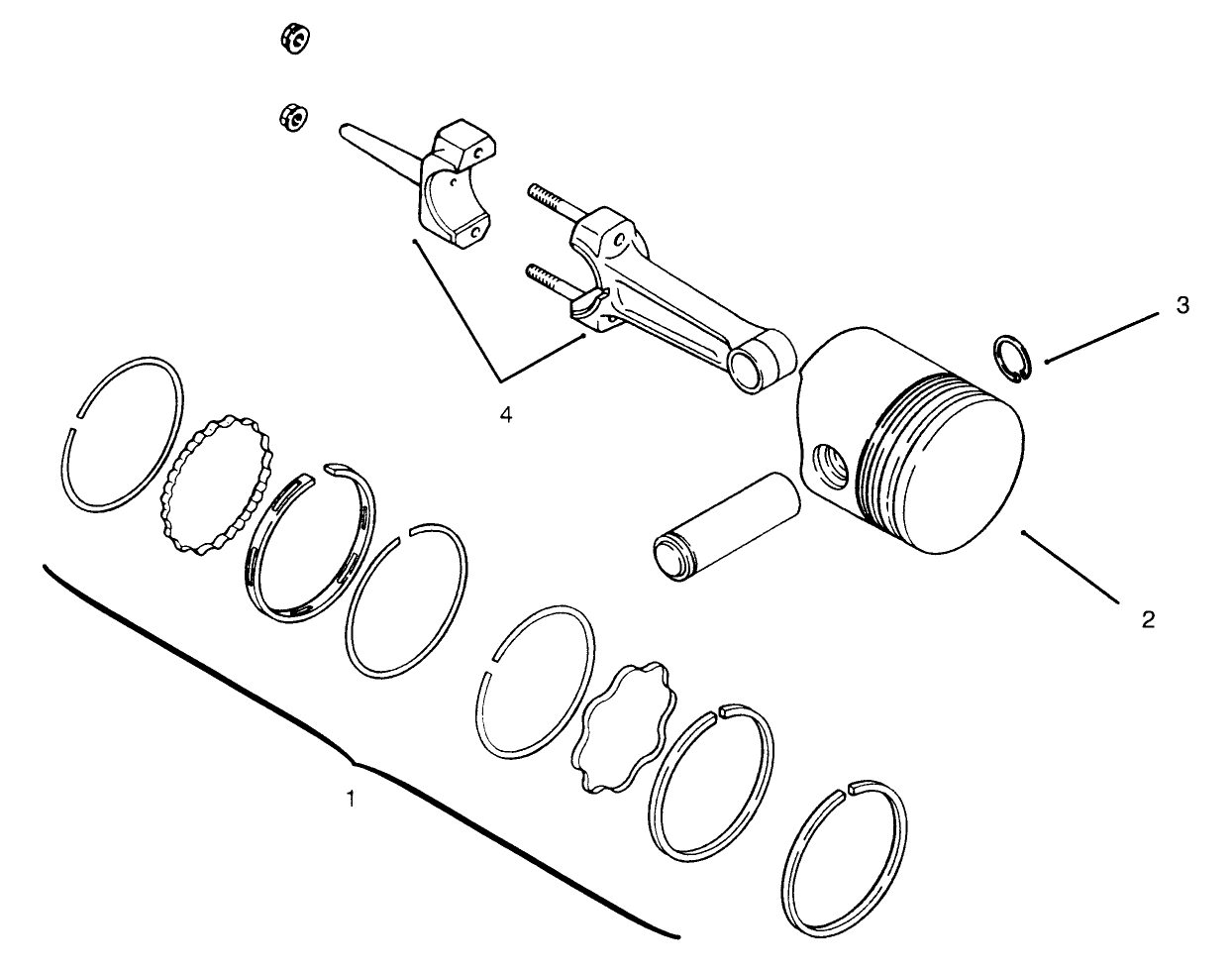 3

4

2

1