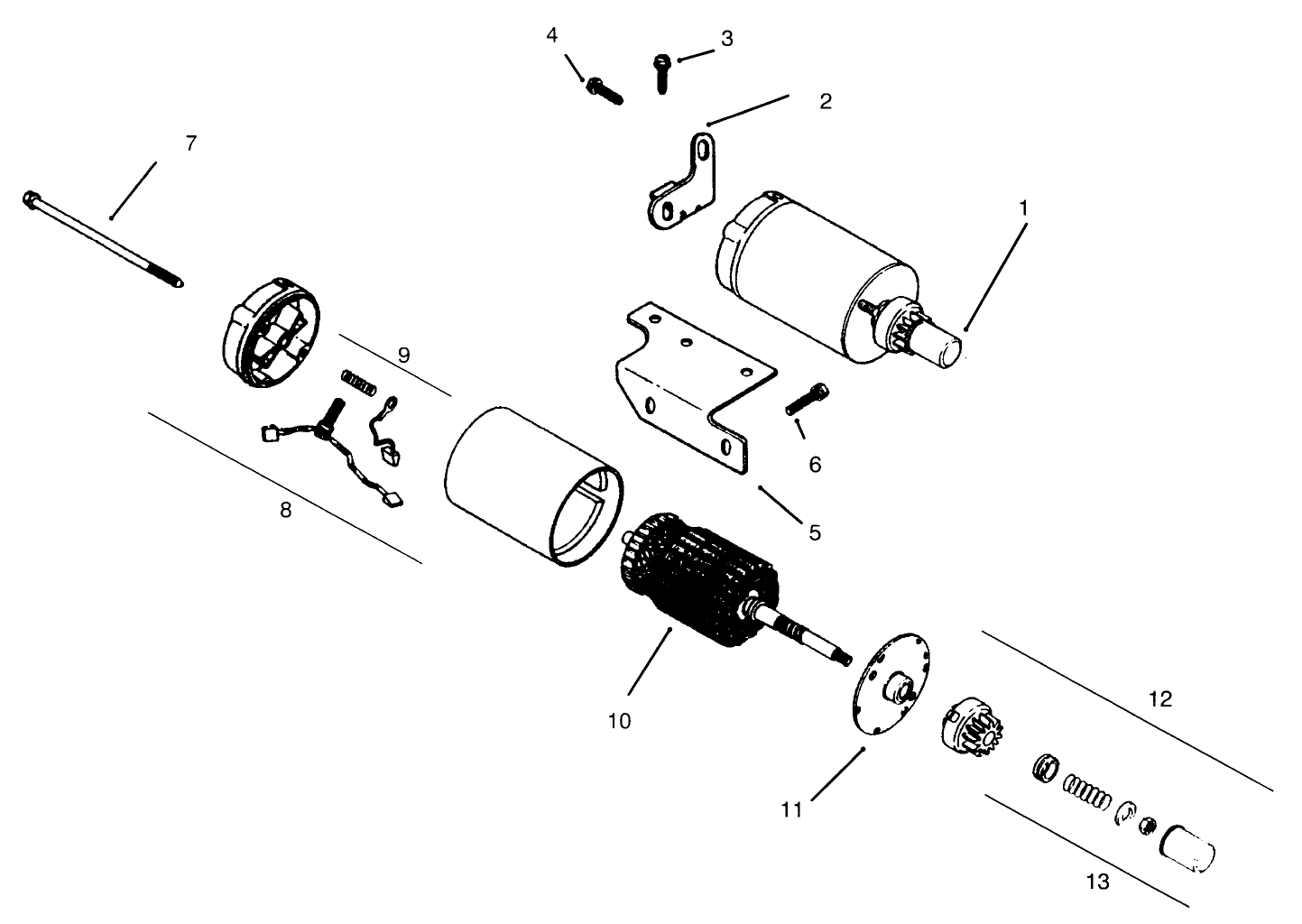 4
3
2
7
1
9
6
8
5
10
12
11
13