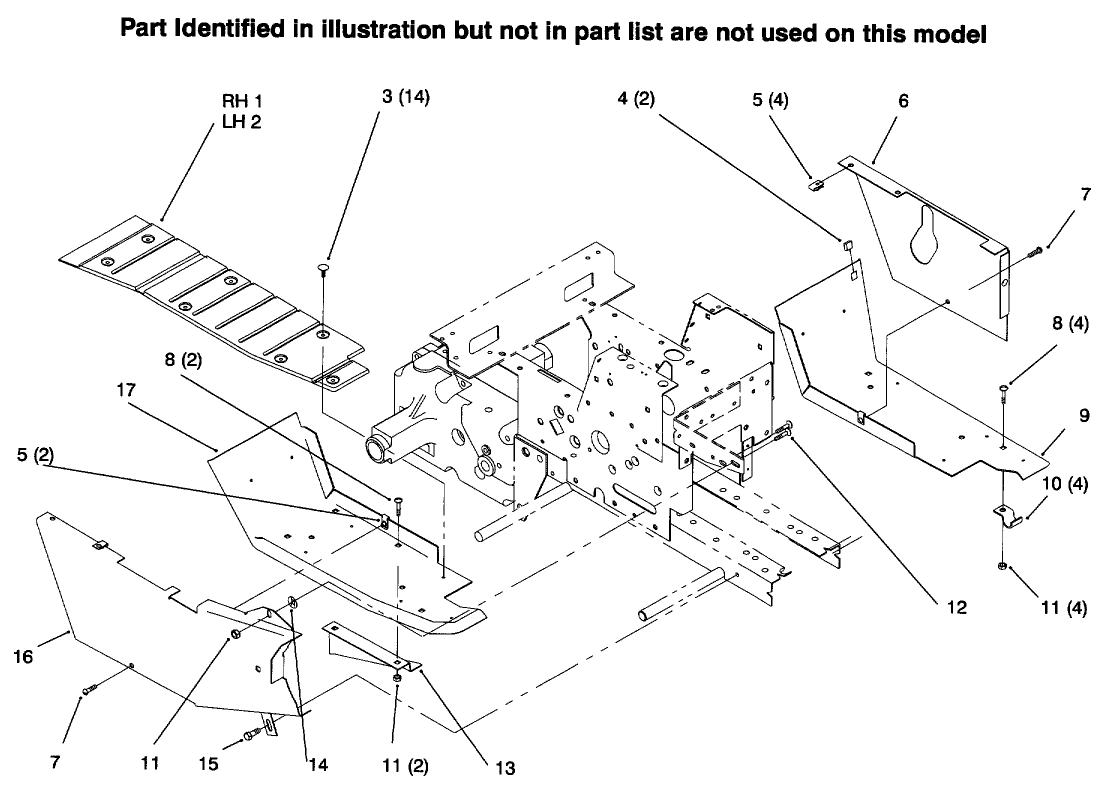 Part Identified in illustration but not in part list are not used on this model

RH 1
LH 2

3 (14)

4 (2)

5 (4)

6

7

8 (4)

9

10 (4)

11 (4)

12

8 (2)

17

5 (2)

16

7

11

15

14

11 (2)

13