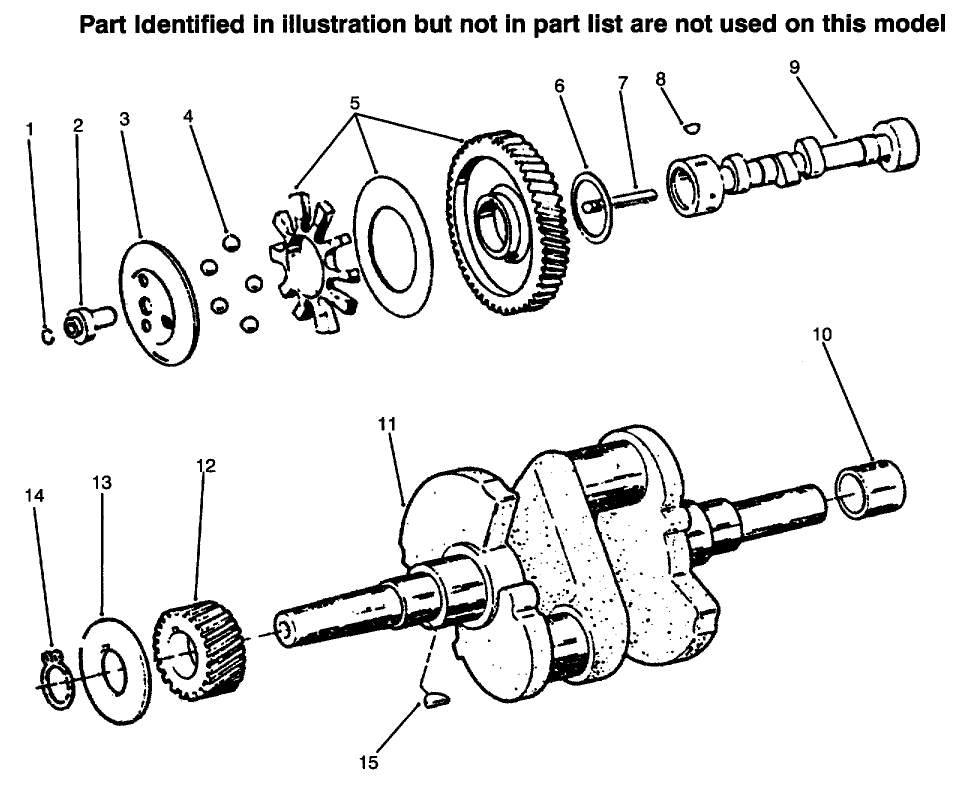 Part Identified in illustration but not in part list are not used on this model

1
2
3
4
5
6
7
8
9
10
11
12
13
14
15