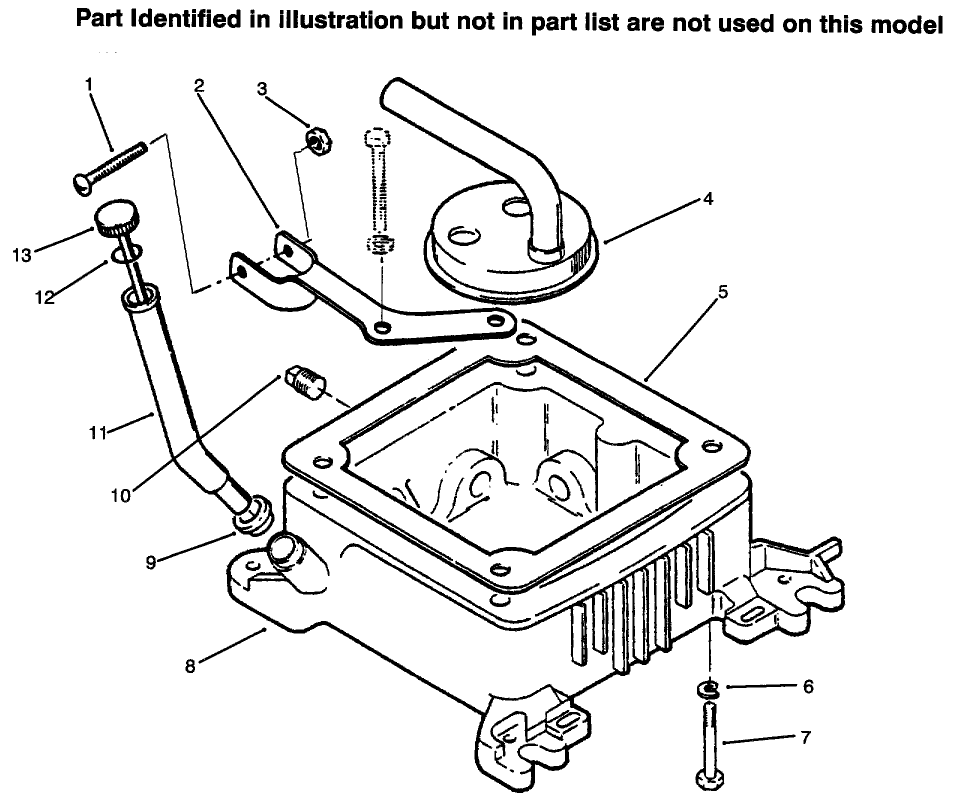 Part Identified in illustration but not in part list are not used on this model

1
2
3
4
5
13
12
11
10
9
8
6
7