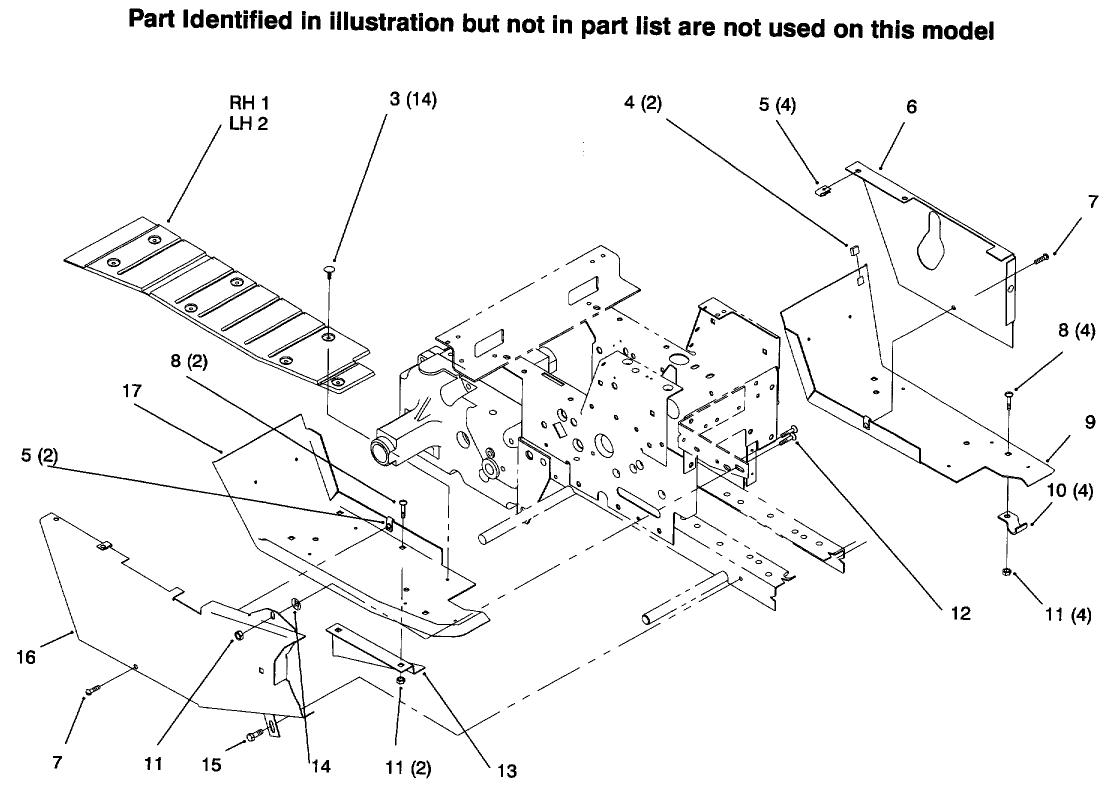 Part Identified in illustration but not in part list are not used on this model

RH 1
LH 2

3 (14)

4 (2)

5 (4)

6

7

8 (4)

9

10 (4)

11 (4)

12

8 (2)

17

5 (2)

16

7

11

15

14

11 (2)

13