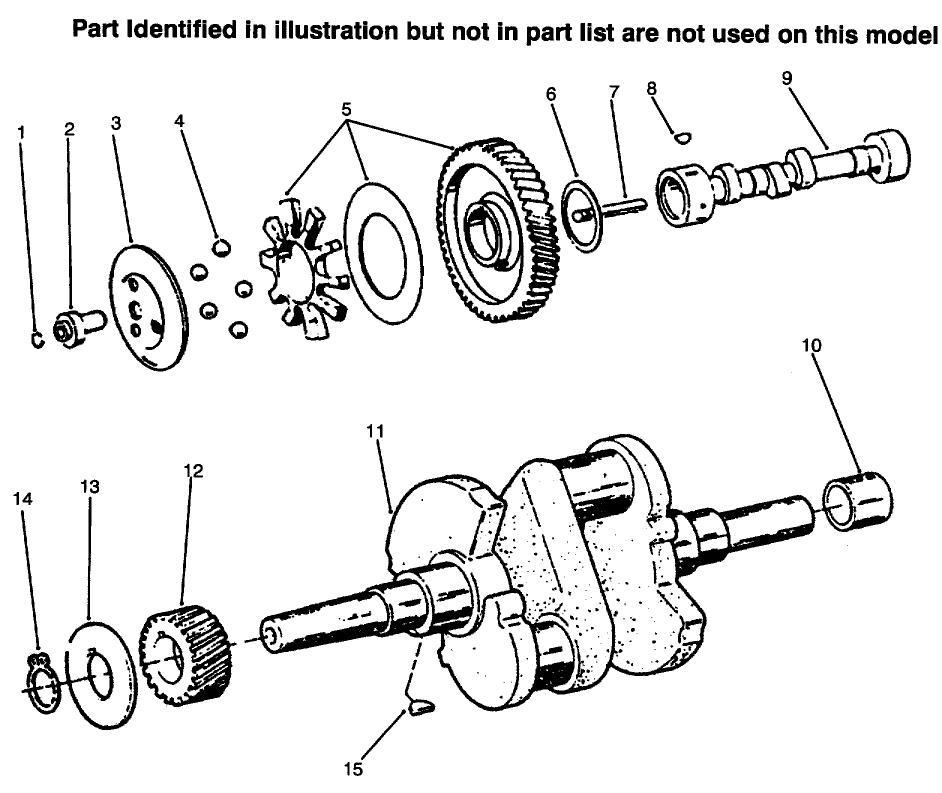 Part Identified in illustration but not in part list are not used on this model

1
2
3
4
5
6
7
8
9
10
11
12
13
14
15